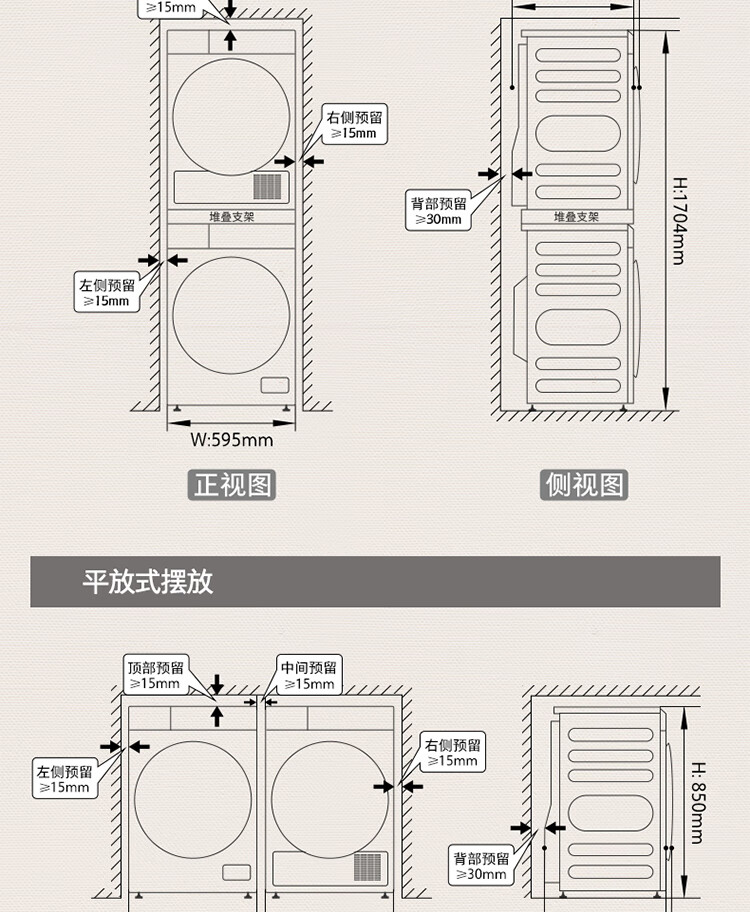 ≥15mm

右侧预留
≥15mm

堆叠支架

左侧预留
≥15mm

W:595mm

正视图

背部预留
≥30mm

堆叠支架

H:1704mm

侧视图

平放式摆放

顶部预留
≥15mm

中间预留
≥15mm

左侧预留
≥15mm

右侧预留
≥15mm

背部预留
≥30mm

H: 850mm