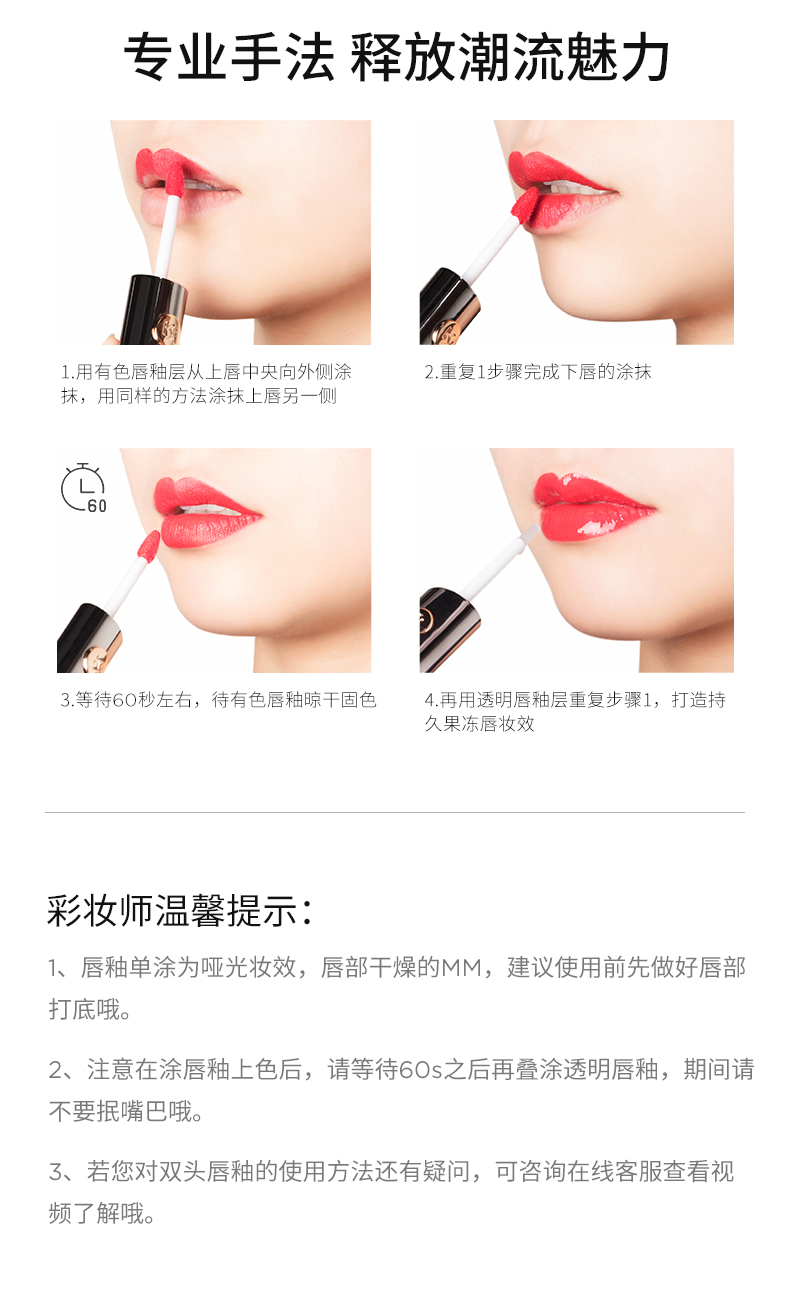 专业手法 释放潮流魅力

1.用有色唇釉层从上唇中央向外侧涂抹，用同样的方法涂抹上唇另一侧

2.重复1步骤完成下唇的涂抹

60

3.等待60秒左右，待有色唇釉晾干固色

4.再用透明唇釉层重复步骤1，打造持久果冻唇妆效

彩妆师温馨提示：

1、唇釉单涂为哑光妆效，唇部干燥的MM，建议使用前先做好唇部打底哦。

2、注意在涂唇釉上色后，请等待60s之后再叠涂透明唇釉，期间请不要抿嘴巴哦。

3、若您对双头唇釉的使用方法还有疑问，可咨询在线客服查看视频了解哦。