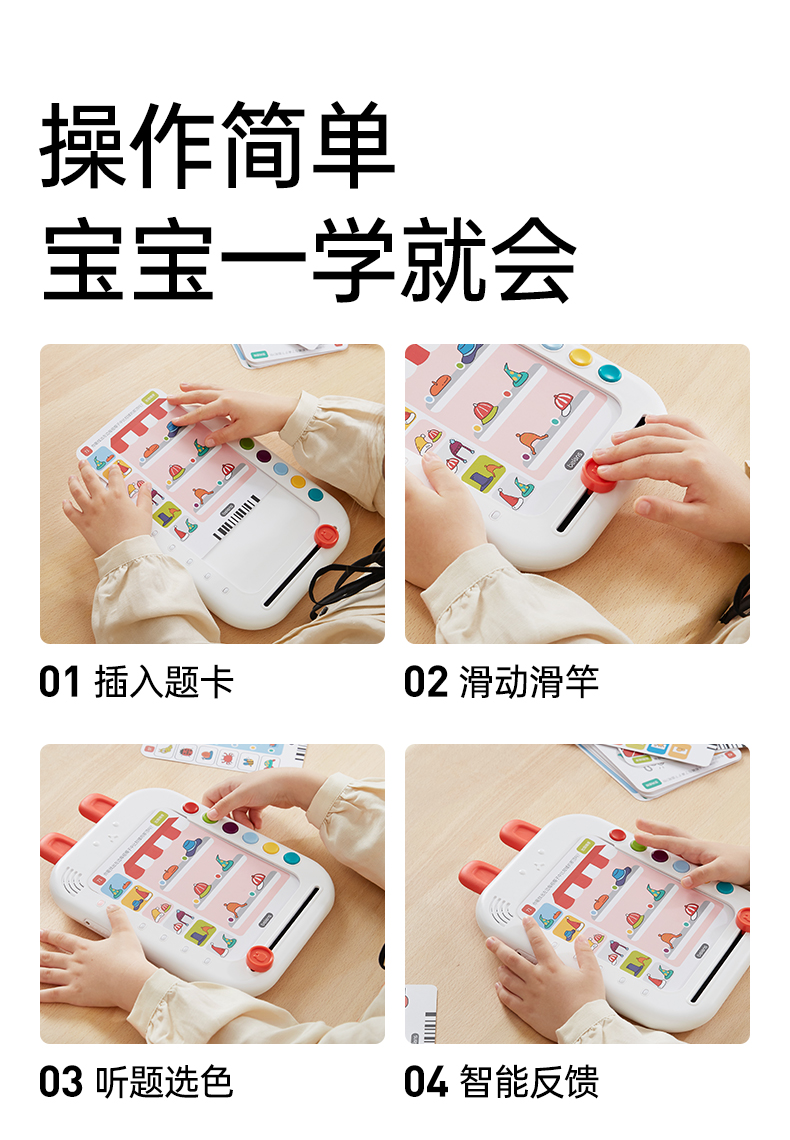 操作简单
宝宝一学就会

01 插入题卡

02 滑动滑竿

03 听题选色

04 智能反馈