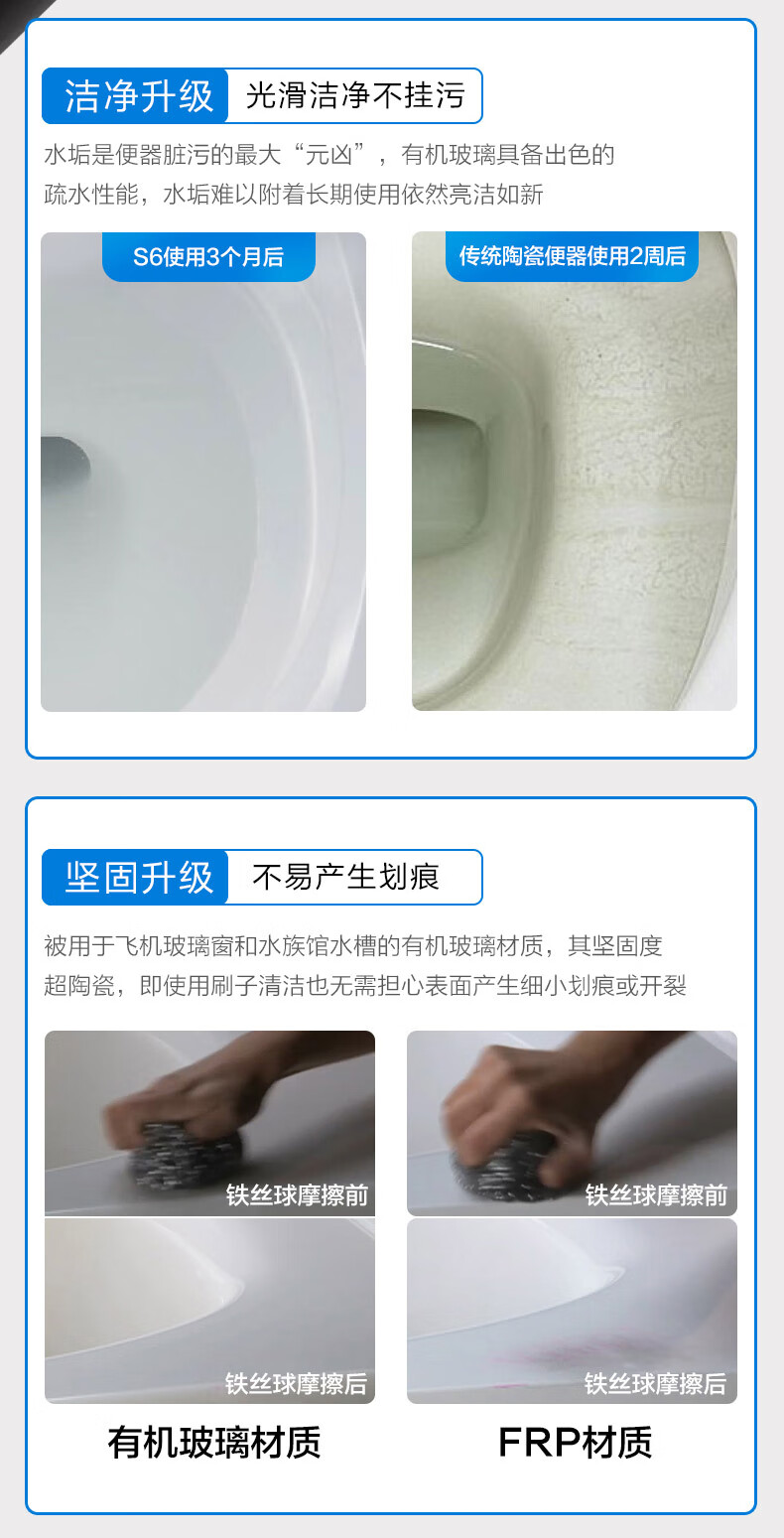 洁净升级 光滑洁净不挂污

水垢是便器脏污的最大“元凶”，有机玻璃具备出色的疏水性能，水垢难以附着长期使用依然亮洁如新

S6使用3个月后

传统陶瓷便器使用2周后

坚固升级 不易产生划痕

被用于飞机玻璃窗和水族馆水槽的有机玻璃材质，其坚固度超陶瓷，即使用刷子清洁也无需担心表面产生细小划痕或开裂

铁丝球摩擦前

铁丝球摩擦后

有机玻璃材质

铁丝球摩擦前

铁丝球摩擦后

FRP材质