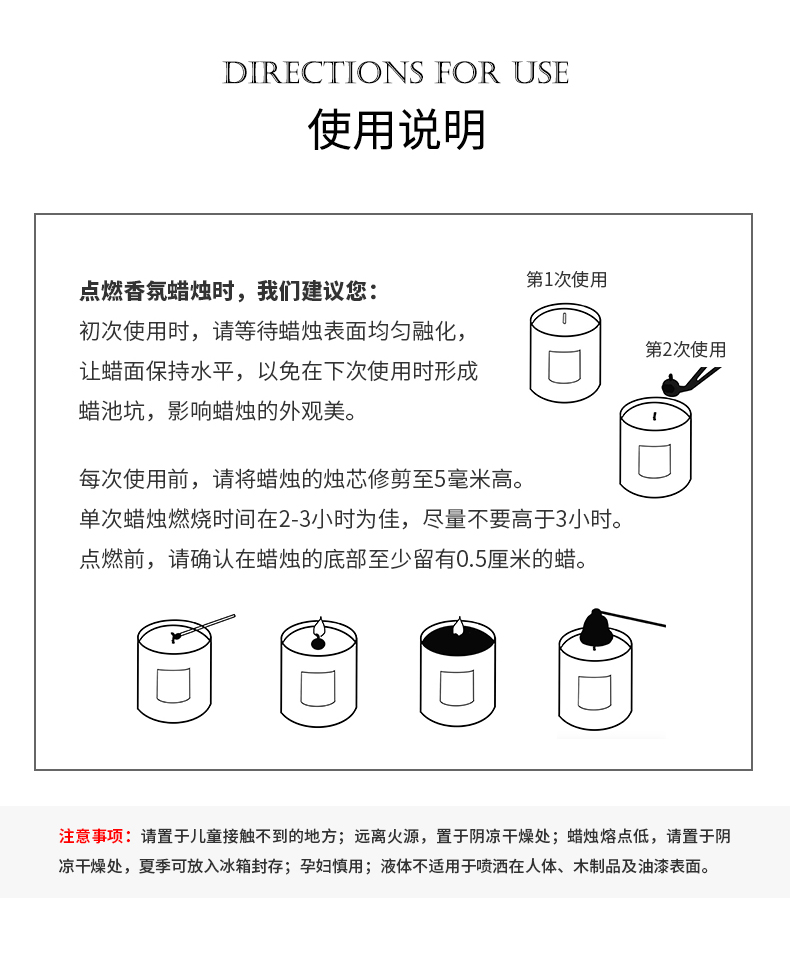 DIRECTIONS FOR USE

使用说明

点燃香氛蜡烛时，我们建议您：
初次使用时，请等待蜡烛表面均匀融化，让蜡面保持水平，以免在下次使用时形成蜡池坑，影响蜡烛的外观美。

第1次使用

第2次使用

每次使用前，请将蜡烛的烛芯修剪至5毫米高。
单次蜡烛燃烧时间在2-3小时为佳，尽量不要高于3小时。
点燃前，请确认在蜡烛的底部至少留有0.5厘米的蜡。

注意事项：请置于儿童接触不到的地方；远离火源，置于阴凉干燥处；蜡烛熔点低，请置于阴凉干燥处，夏季可放入冰箱封存；孕妇慎用；液体不适用于喷洒在人体、木制品及油漆表面。