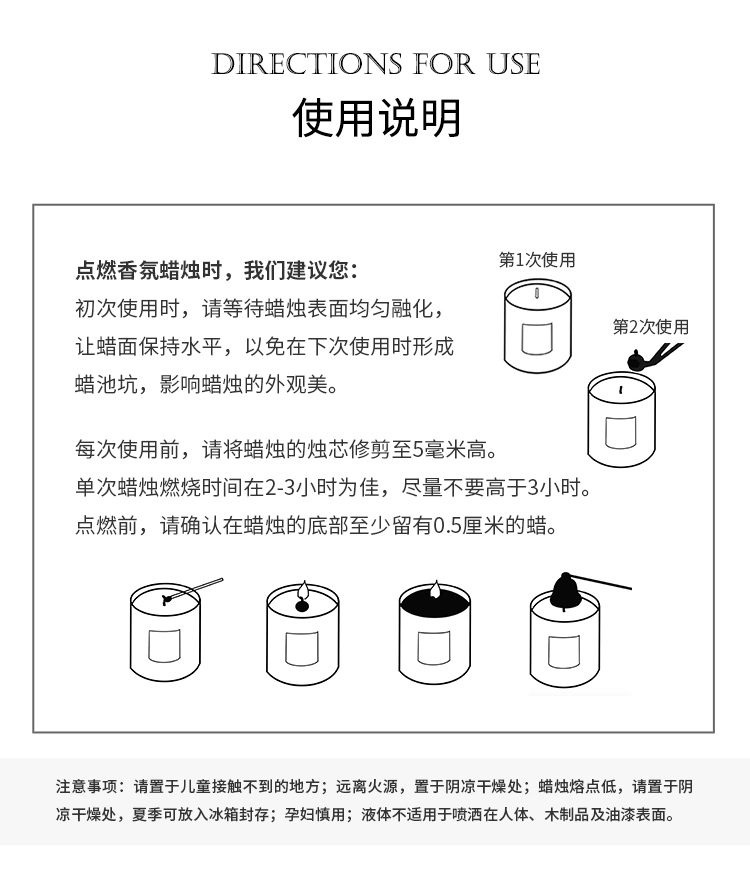 DIRECTIONS FOR USE
使用说明

点燃香氛蜡烛时，我们建议您：
初次使用时，请等待蜡烛表面均匀融化，让蜡面保持水平，以免在下次使用时形成蜡池坑，影响蜡烛的外观美。

第1次使用
第2次使用

每次使用前，请将蜡烛的烛芯修剪至5毫米高。
单次蜡烛燃烧时间在2-3小时为佳，尽量不要高于3小时。
点燃前，请确认在蜡烛的底部至少留有0.5厘米的蜡。

注意事项：请置于儿童接触不到的地方；远离火源，置于阴凉干燥处；蜡烛熔点低，请置于阴凉干燥处，夏季可放入冰箱封存；孕妇慎用；液体不适用于喷洒在人体、木制品及油漆表面。