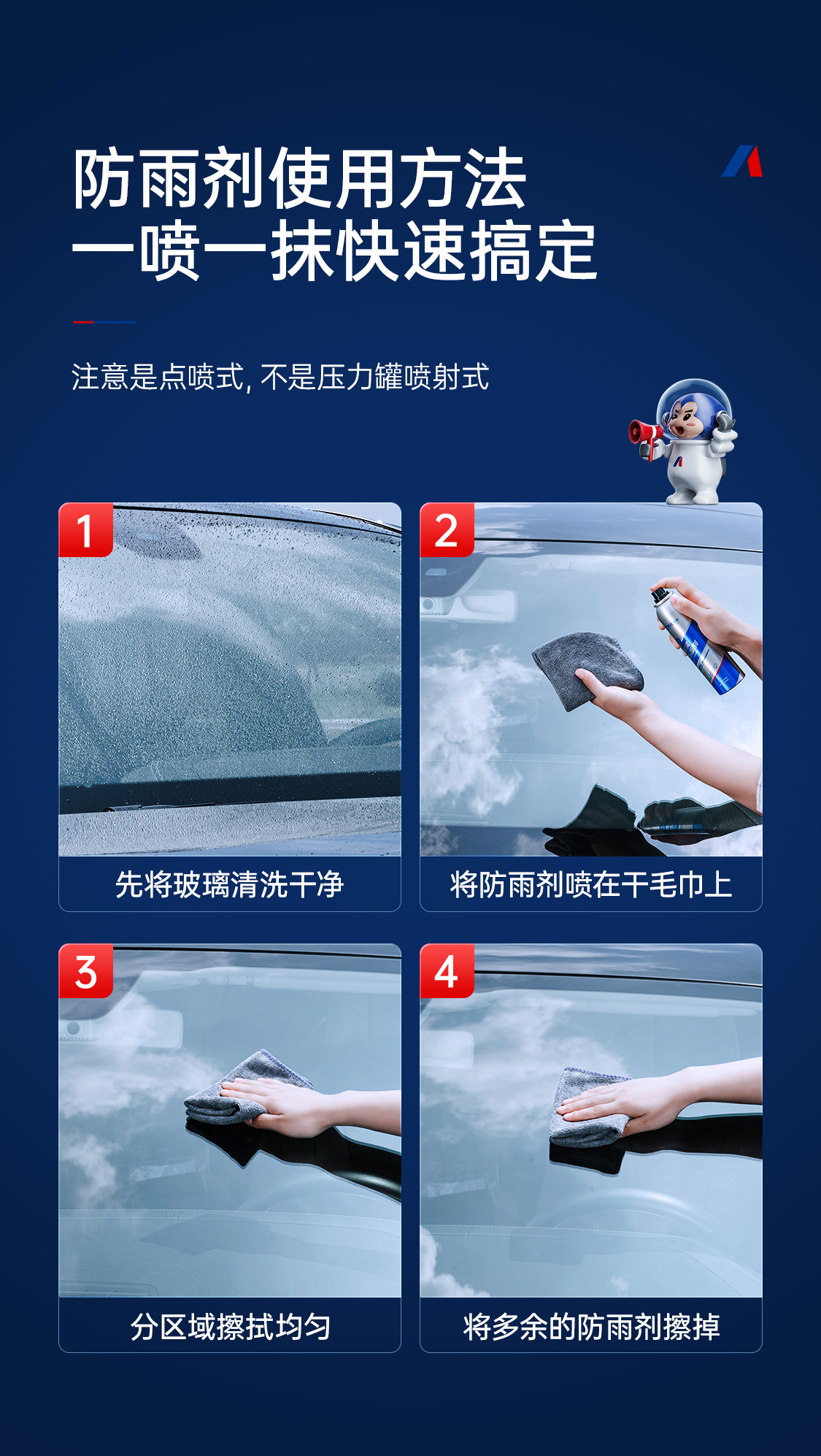 防雨剂使用方法
一喷一抹快速搞定

注意是点喷式, 不是压力罐喷射式

1
先将玻璃清洗干净

2
将防雨剂喷在干毛巾上

3
分区域擦拭均匀

4
将多余的防雨剂擦掉