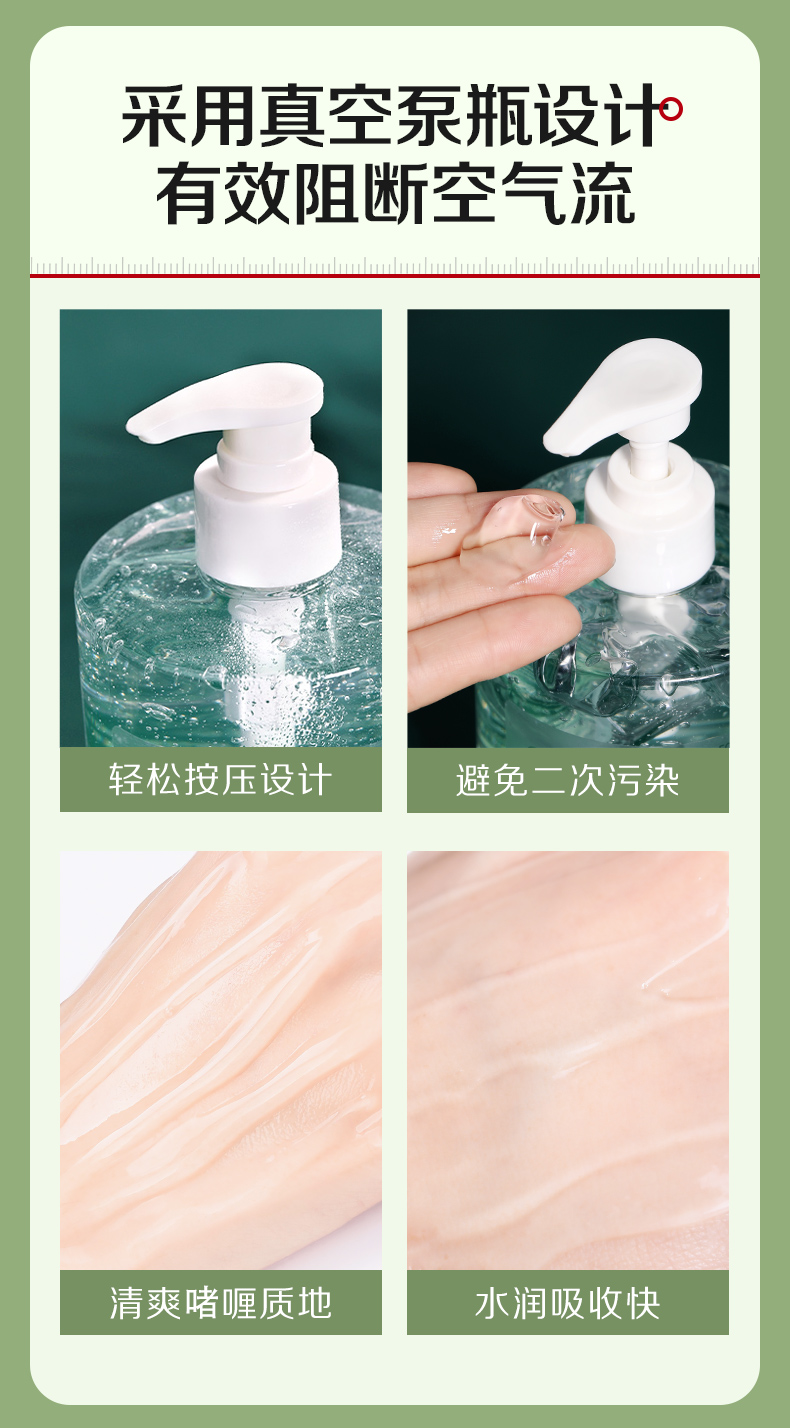 采用真空泵瓶设计
有效阻断空气流

轻松按压设计

避免二次污染

清爽啫喱质地

水润吸收快