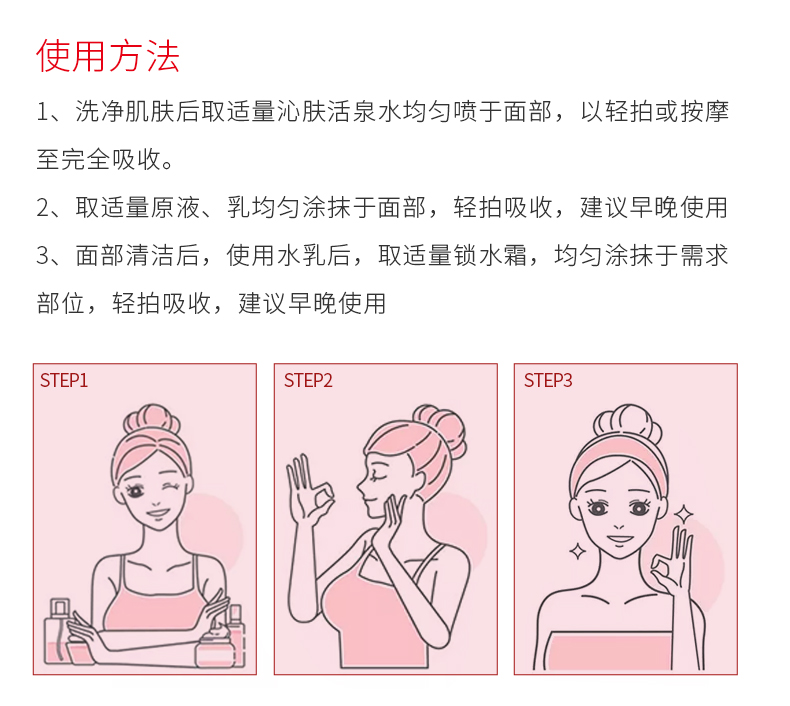 使用方法

1、洗净肌肤后取适量沁肤活泉水均匀喷于面部，以轻拍或按摩至完全吸收。

2、取适量原液、乳均匀涂抹于面部，轻拍吸收，建议早晚使用

3、面部清洁后，使用水乳后，取适量锁水霜，均匀涂抹于需求部位，轻拍吸收，建议早晚使用

STEP1

STEP2

STEP3