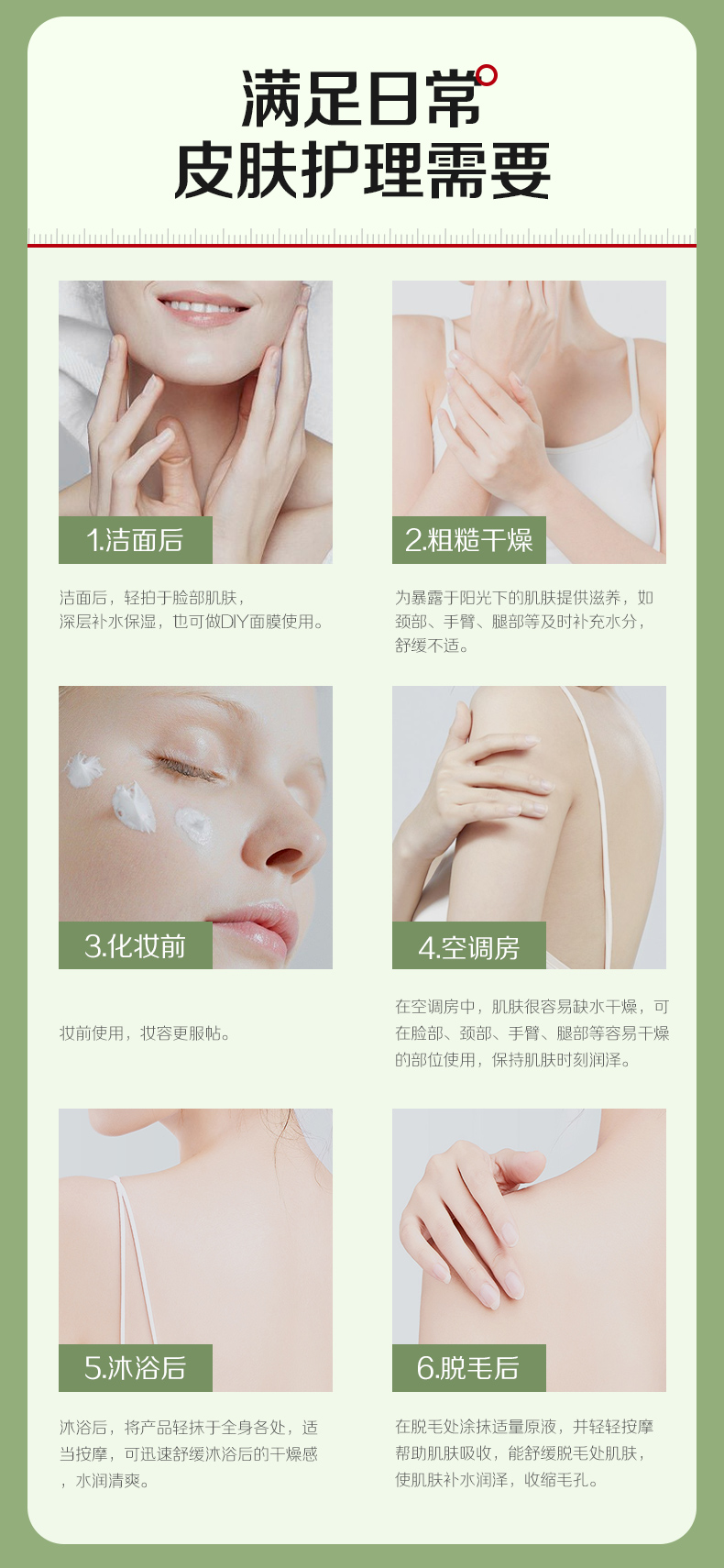 满足日常
皮肤护理需要

1.洁面后

洁面后，轻拍于脸部肌肤，深层补水保湿，也可做DIY面膜使用。

2.粗糙干燥

为暴露于阳光下的肌肤提供滋养，如颈部、手臂、腿部等及时补充水分，舒缓不适。

3.化妆前

妆前使用，妆容更服帖。

4.空调房

在空调房中，肌肤很容易缺水干燥，可在脸部、颈部、手臂、腿部等容易干燥的部位使用，保持肌肤时刻润泽。

5.沐浴后

沐浴后，将产品轻抹于全身各处，适当按摩，可迅速舒缓沐浴后的干燥感，水润清爽。

6.脱毛后

在脱毛处涂抹适量原液，并轻轻按摩帮助肌肤吸收，能舒缓脱毛处肌肤，使肌肤补水润泽，收缩毛孔。