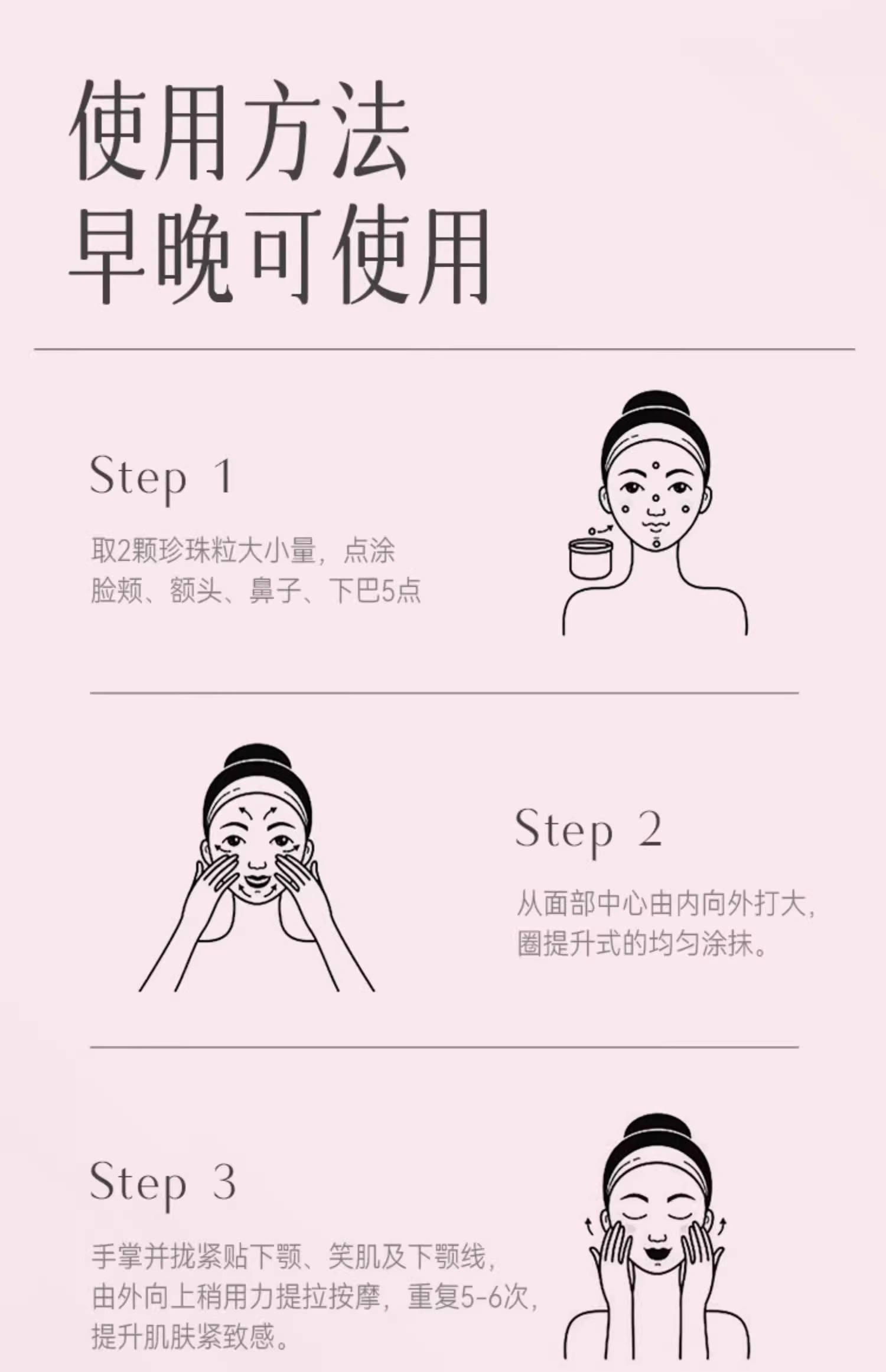 使用方法
早晚可使用

Step 1

取2颗珍珠粒大小量，点涂脸颊、额头、鼻子、下巴5点

Step 2

从面部中心由内向外打大，圈提升式的均匀涂抹。

Step 3

手掌并拢紧贴下颚、笑肌及下颚线，由外向上稍用力提拉按摩，重复5-6次，提升肌肤紧致感。