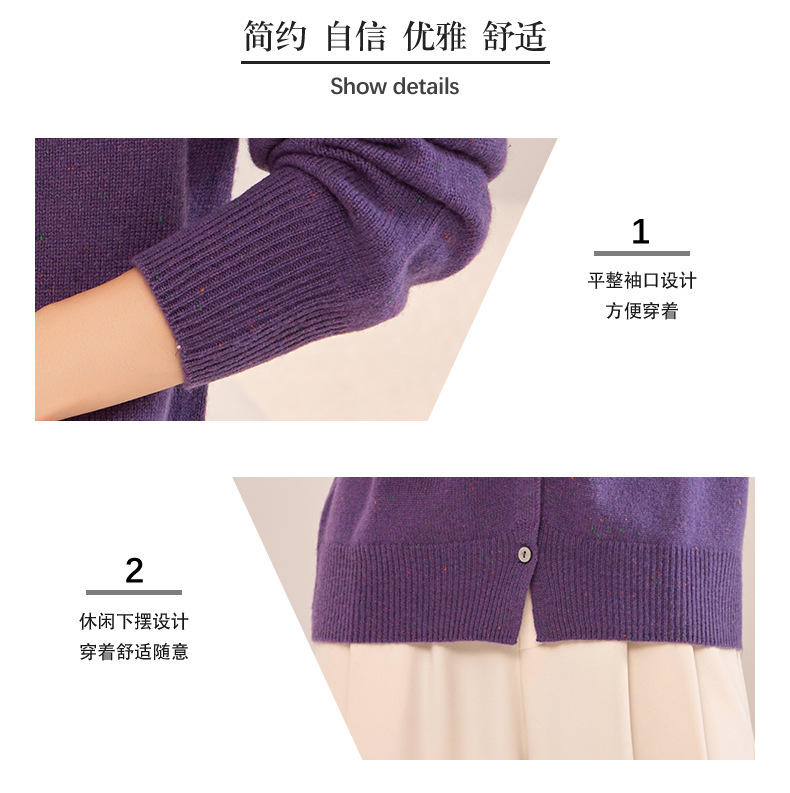 简约 自信 优雅 舒适

Show details

1

平整袖口设计
方便穿着

2

休闲下摆设计
穿着舒适随意