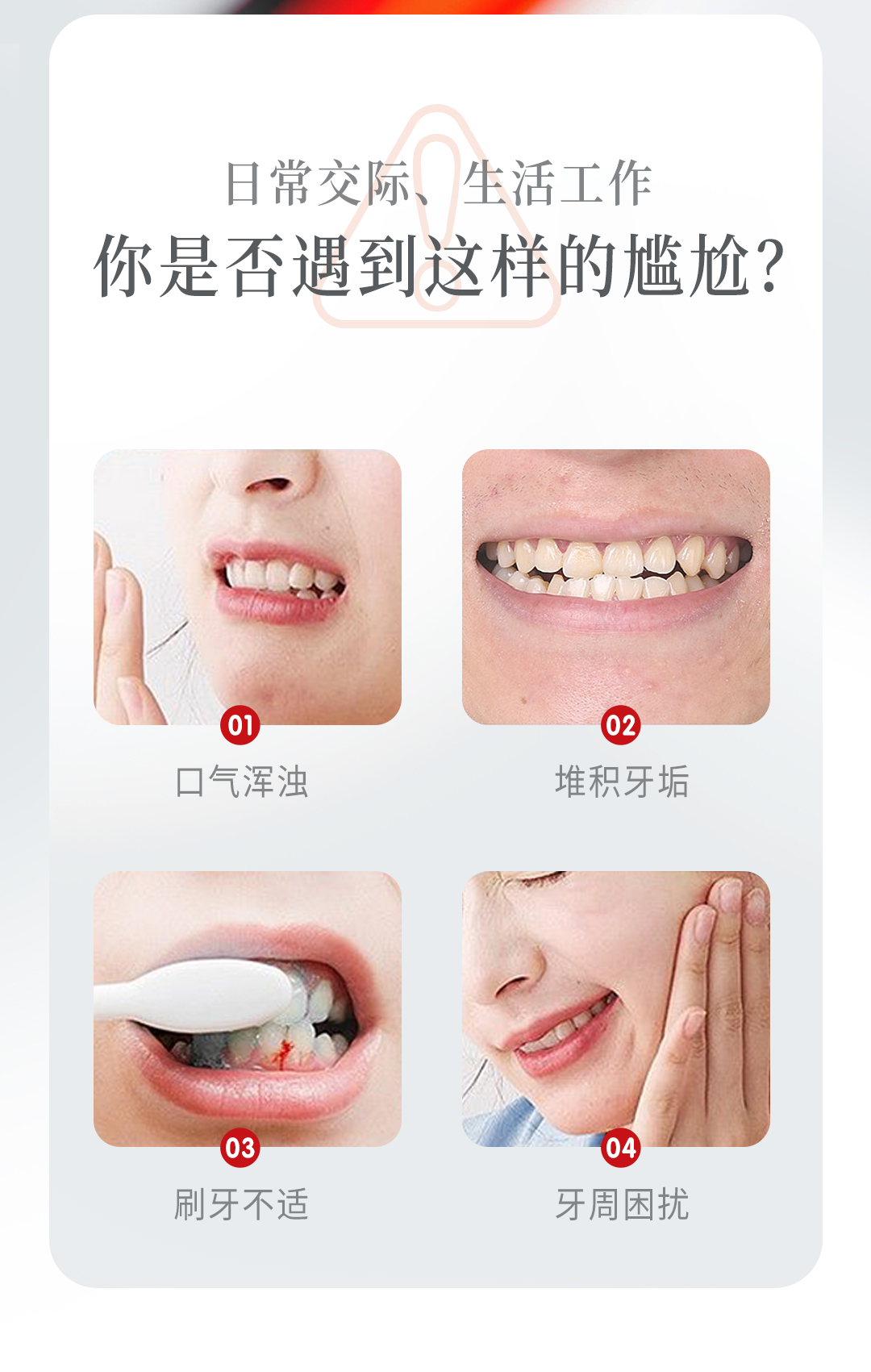 日常交际、生活工作
你是否遇到这样的尴尬?

01
口气浑浊

02
堆积牙垢

03
刷牙不适

04
牙周困扰