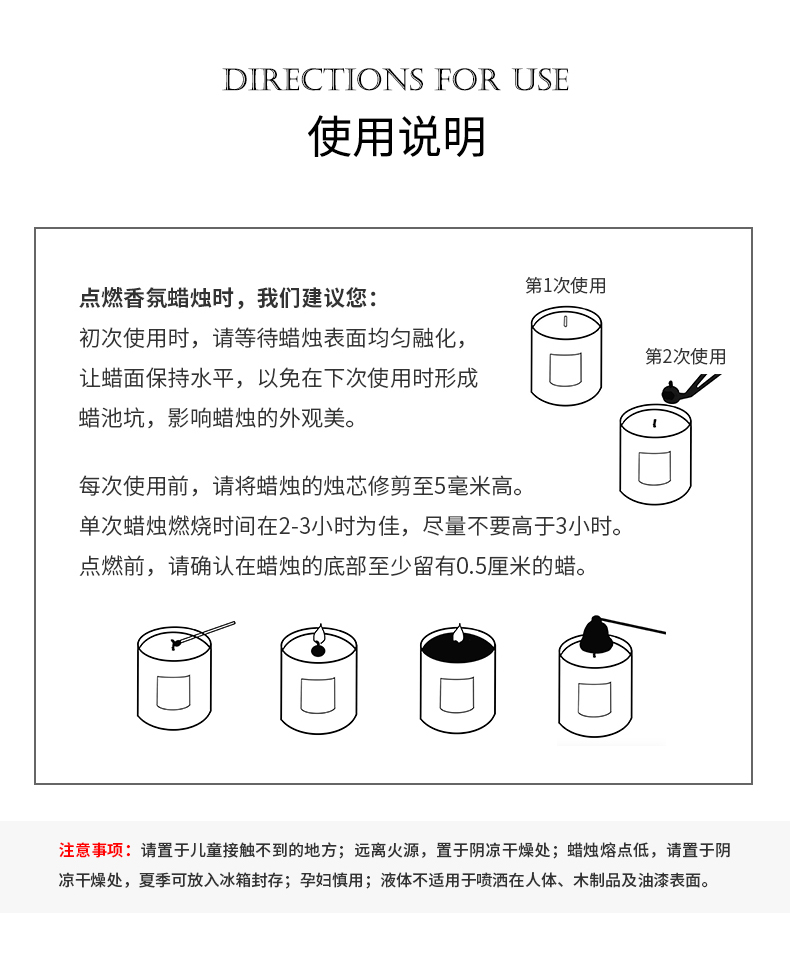 DIRECTIONS FOR USE

使用说明

点燃香氛蜡烛时，我们建议您：
初次使用时，请等待蜡烛表面均匀融化，让蜡面保持水平，以免在下次使用时形成蜡池坑，影响蜡烛的外观美。

第1次使用

第2次使用

每次使用前，请将蜡烛的烛芯修剪至5毫米高。
单次蜡烛燃烧时间在2-3小时为佳，尽量不要高于3小时。
点燃前，请确认在蜡烛的底部至少留有0.5厘米的蜡。

注意事项：请置于儿童接触不到的地方；远离火源，置于阴凉干燥处；蜡烛熔点低，请置于阴凉干燥处，夏季可放入冰箱封存；孕妇慎用；液体不适用于喷洒在人体、木制品及油漆表面。