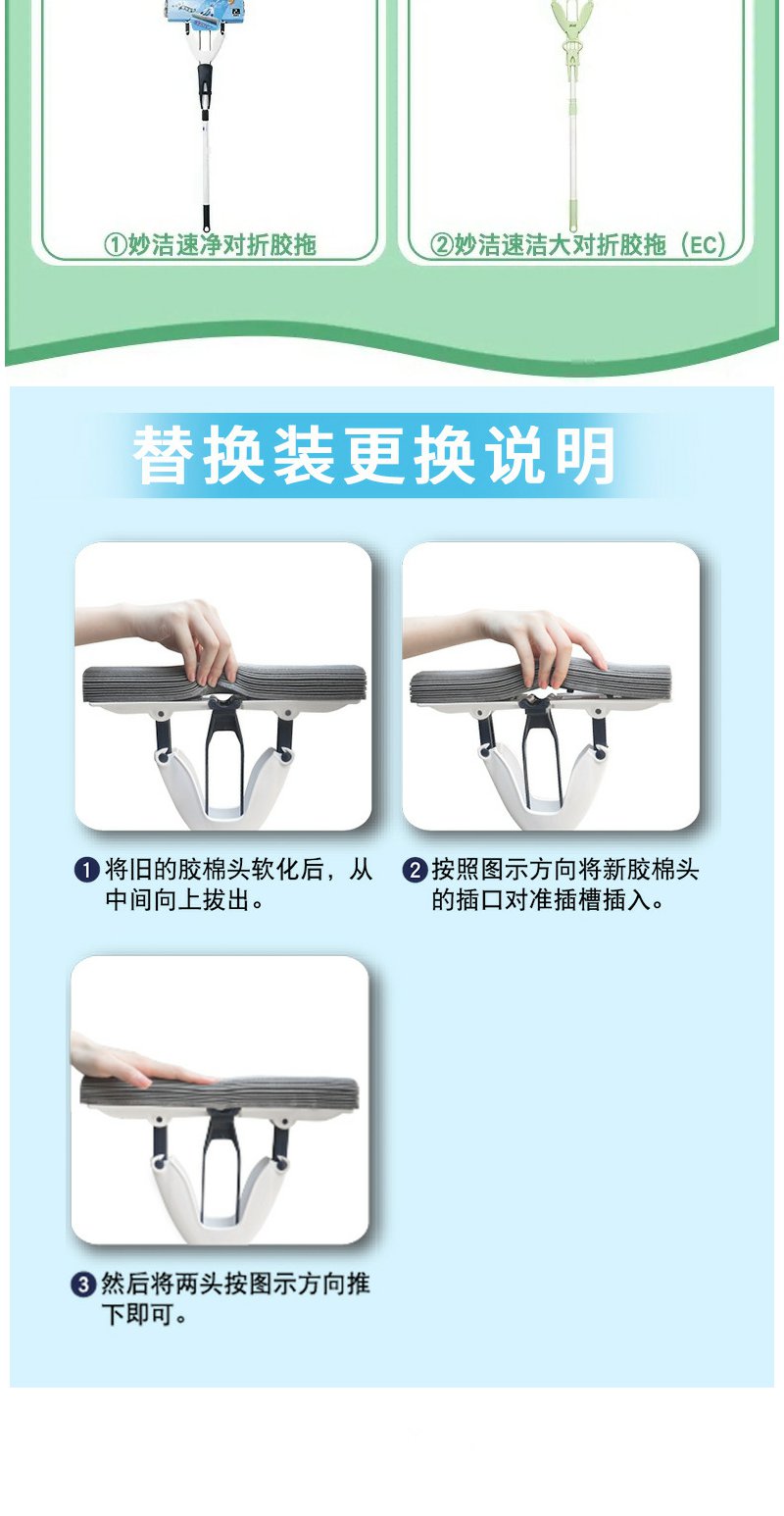 ①妙洁速净对折胶拖

②妙洁速洁大对折胶拖（EC）

替换装更换说明

❶ 将旧的胶棉头软化后，从中间向上拔出。

❷ 按照图示方向将新胶棉头的插口对准插槽插入。

❸ 然后将两头按图示方向推下即可。