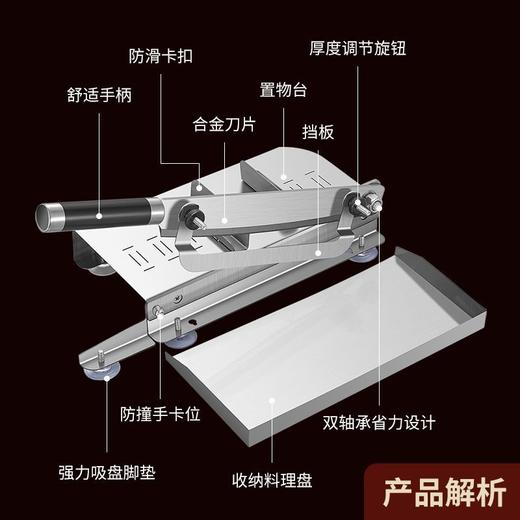 防滑卡扣

厚度调节旋钮

舒适手柄

置物台

合金刀片

挡板

防撞手卡位

双轴承省力设计

强力吸盘脚垫

收纳料理盘

产品解析