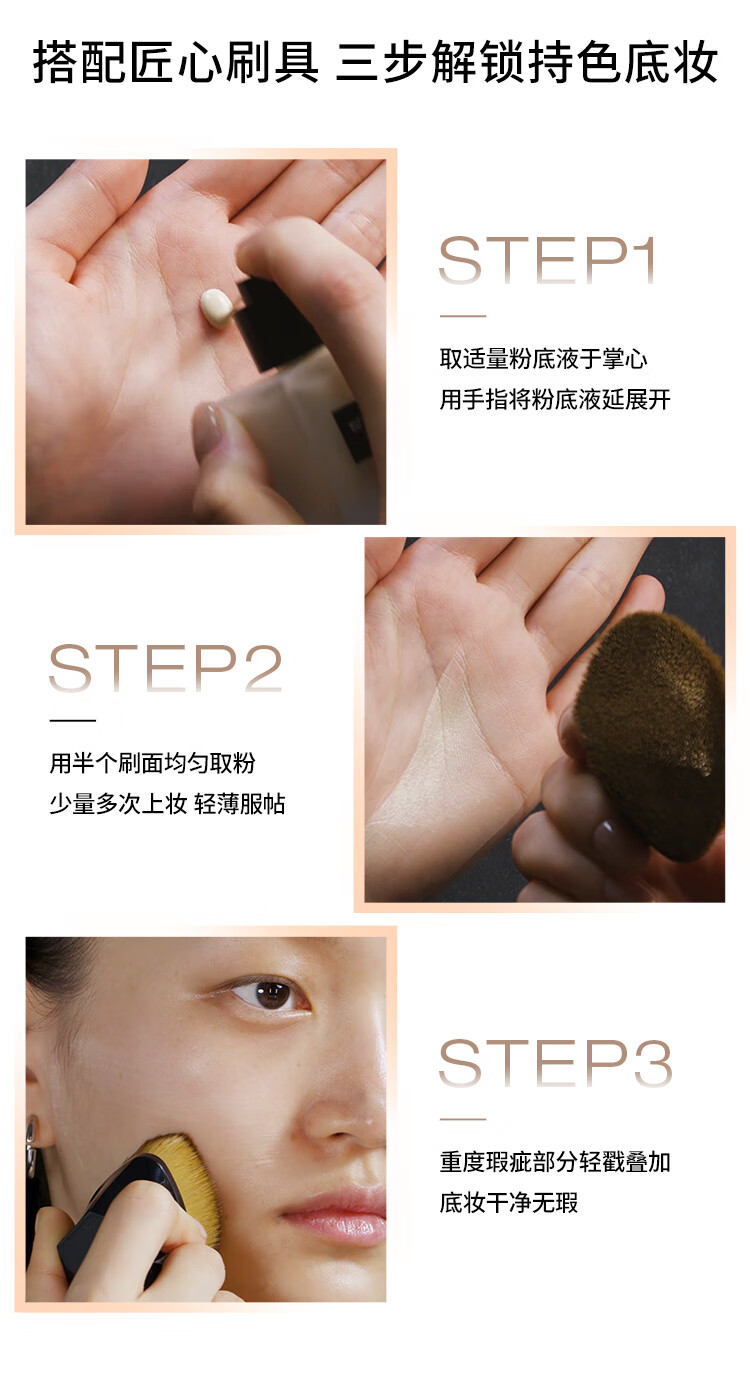 搭配匠心刷具 三步解锁持色底妆

STEP1

取适量粉底液于掌心
用手指将粉底液延展开

STEP2

用半个刷面均匀取粉
少量多次上妆 轻薄服帖

STEP3

重度瑕疵部分轻戳叠加
底妆干净无瑕