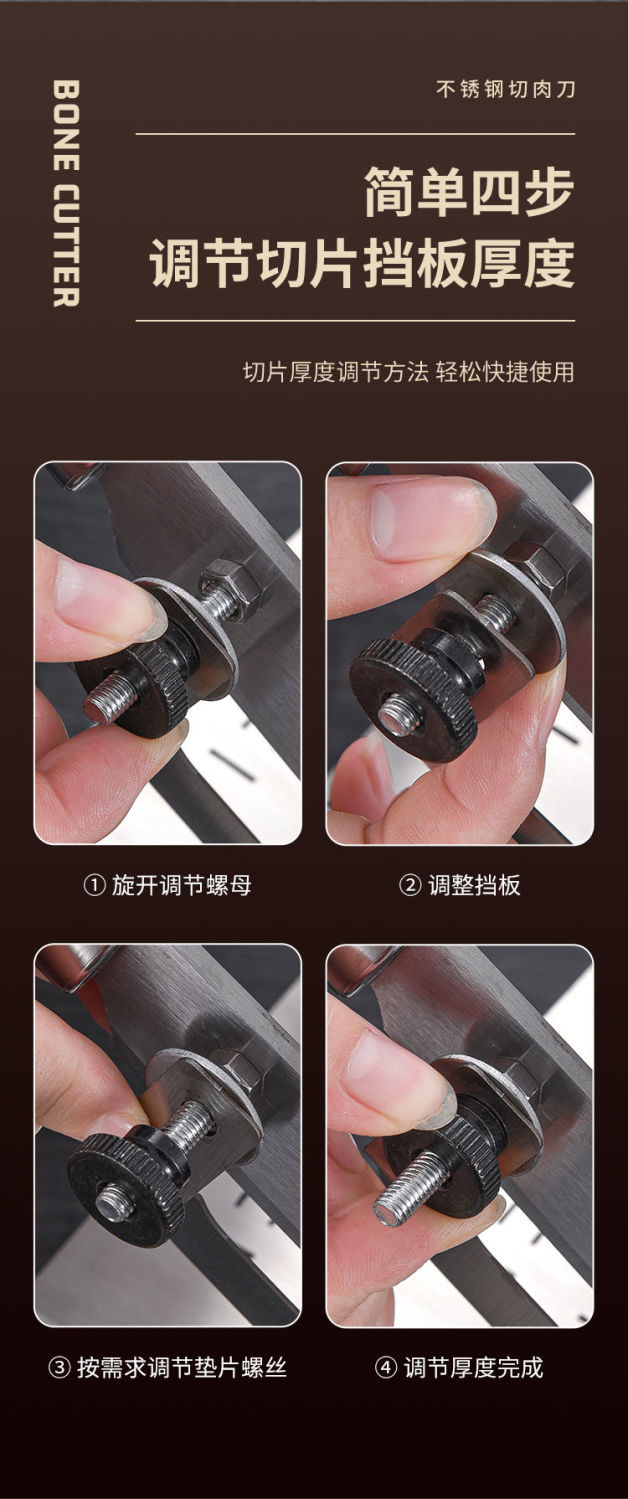 BONE CUTTER

不锈钢切肉刀

简单四步
调节切片挡板厚度

切片厚度调节方法 轻松快捷使用

① 旋开调节螺母

② 调整挡板

③ 按需求调节垫片螺丝

④ 调节厚度完成