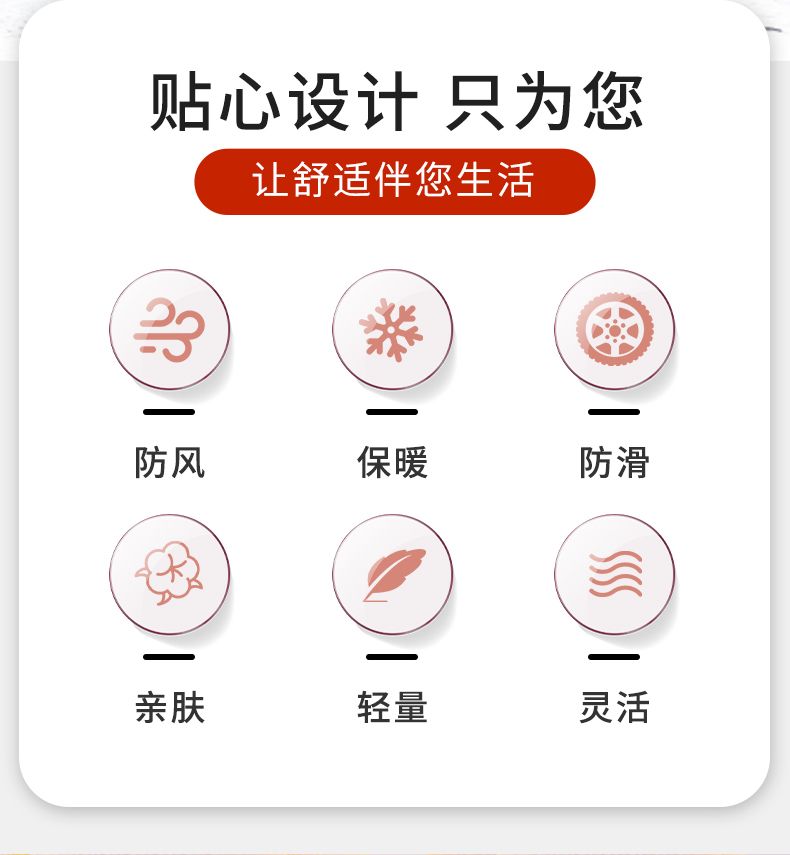 贴心设计 只为您

让舒适伴您生活

防风

保暖

防滑

亲肤

轻量

灵活