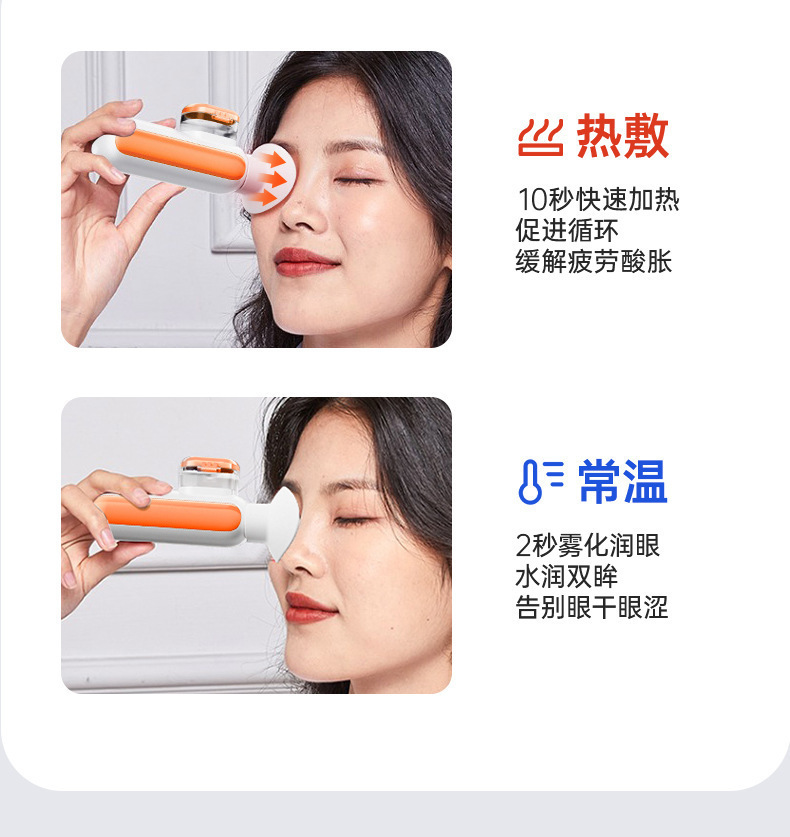 热敷

10秒快速加热
促进循环
缓解疲劳酸胀

常温

2秒雾化润眼
水润双眸
告别眼干眼涩