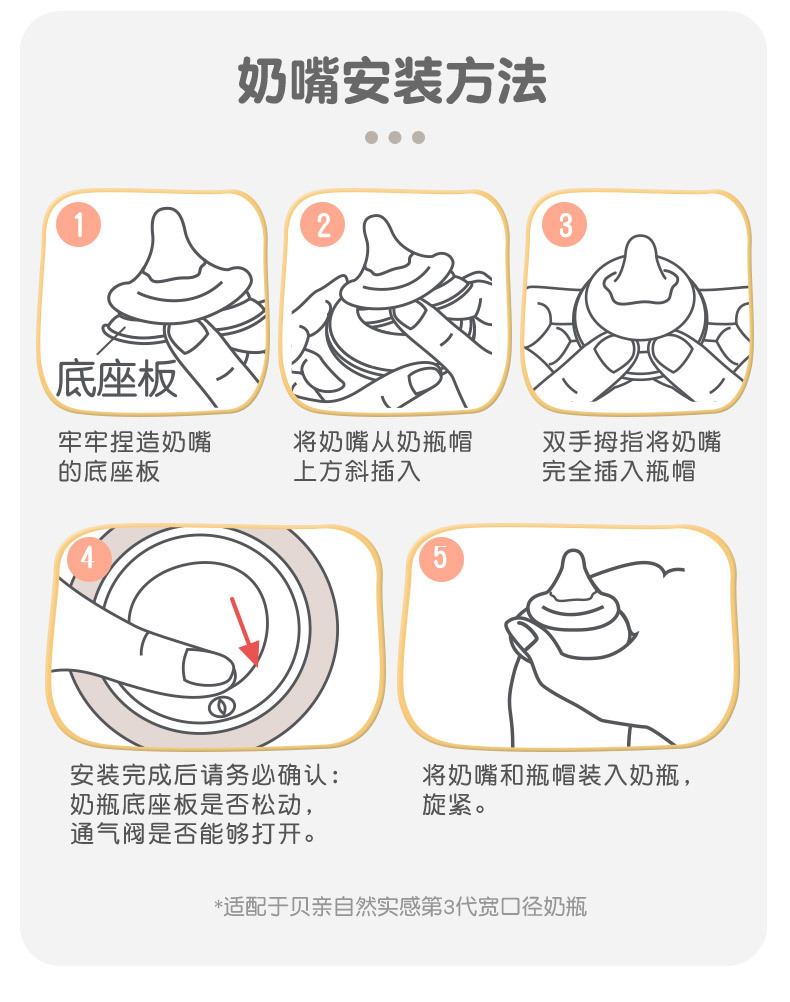 奶嘴安装方法

1
底座板
牢牢捏造奶嘴的底座板

2
将奶嘴从奶瓶帽上方斜插入

3
双手拇指将奶嘴完全插入瓶帽

4
安装完成后请务必确认：奶瓶底座板是否松动，通气阀是否能够打开。

5
将奶嘴和瓶帽装入奶瓶，旋紧。

*适配于贝亲自然实感第3代宽口径奶瓶