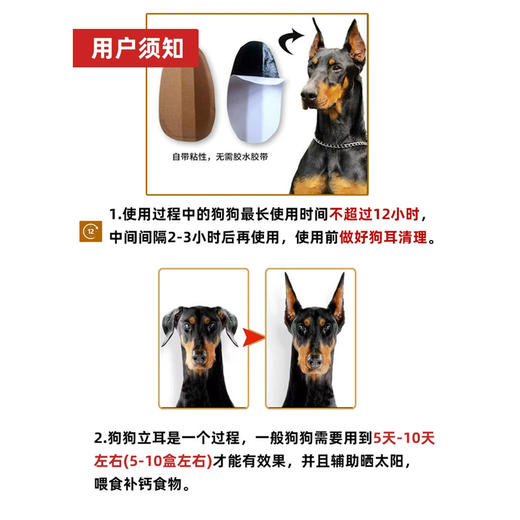 用户须知

自带粘性，无需胶水胶带

12

1.使用过程中的狗狗最长使用时间不超过12小时，中间间隔2-3小时后再使用，使用前做好狗耳清理。

2.狗狗立耳是一个过程，一般狗狗需要用到5天-10天左右(5-10盒左右)才能有效果，并且辅助晒太阳，喂食补钙食物。