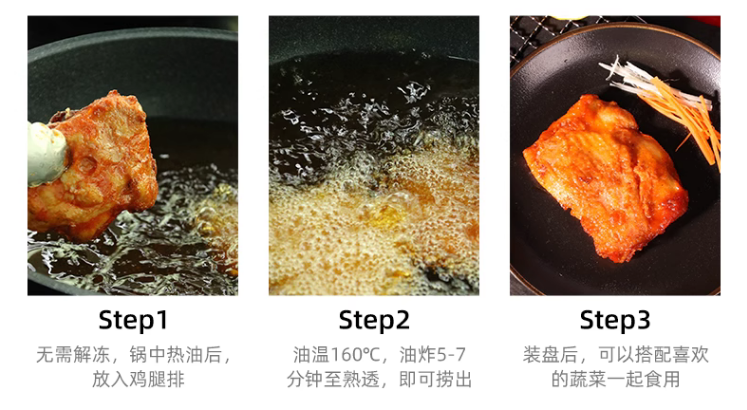 Step1
无需解冻，锅中热油后，放入鸡腿排

Step2
油温160℃，油炸5-7分钟至熟透，即可捞出

Step3
装盘后，可以搭配喜欢的蔬菜一起食用