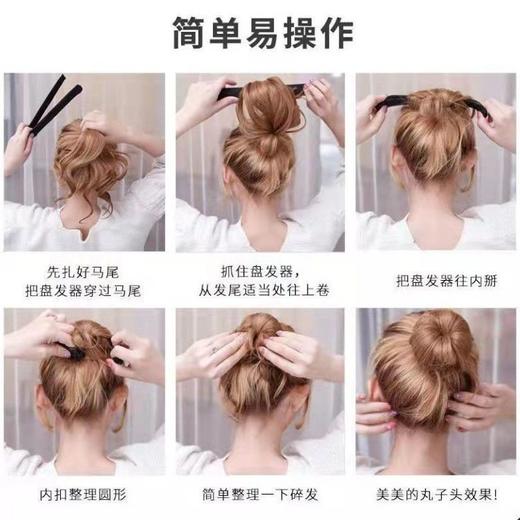 简单易操作

先扎好马尾
把盘发器穿过马尾

抓住盘发器，
从发尾适当处往上卷

把盘发器往内掰

内扣整理圆形

简单整理一下碎发

美美的丸子头效果!