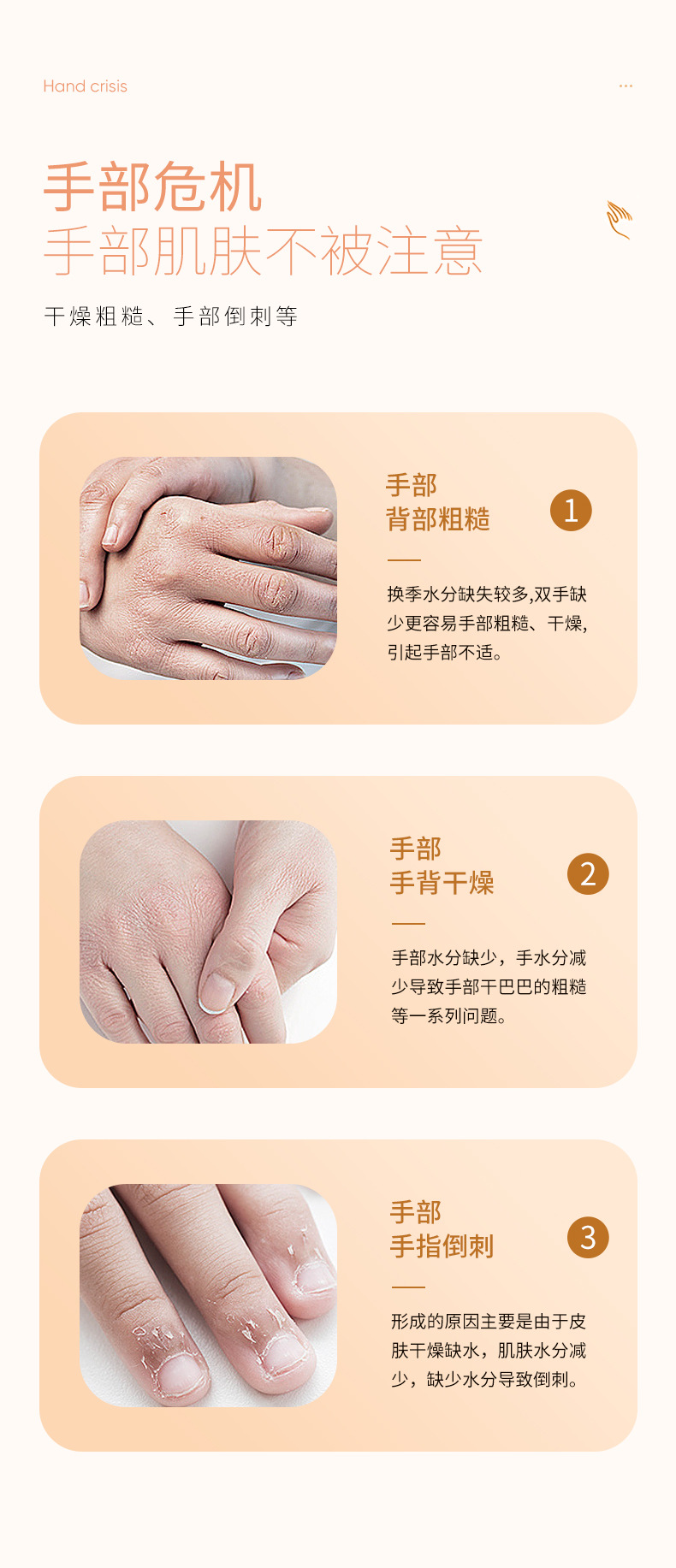 Hand crisis

...

手部危机
手部肌肤不被注意

干燥粗糙、手部倒刺等

手部
背部粗糙

1

换季水分缺失较多,双手缺少更容易手部粗糙、干燥,引起手部不适。

手部
手背干燥

2

手部水分缺少，手水分减少导致手部干巴巴的粗糙等一系列问题。

手部
手指倒刺

3

形成的原因主要是由于皮肤干燥缺水，肌肤水分减少，缺少水分导致倒刺。