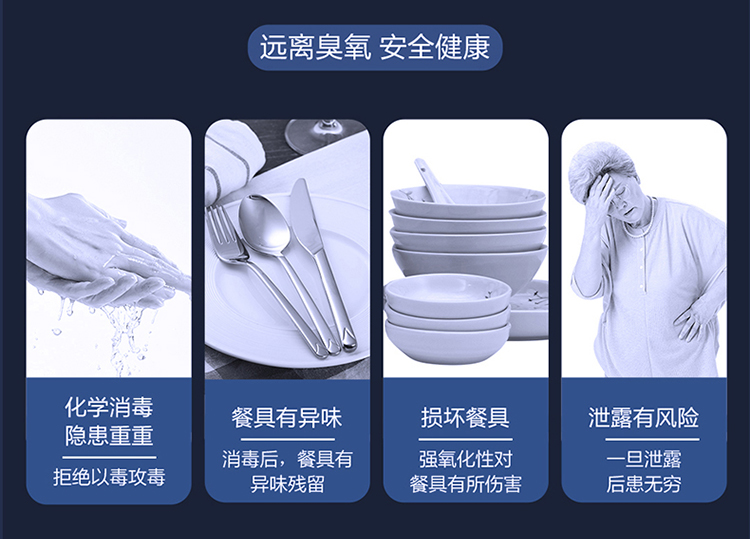 远离臭氧 安全健康

化学消毒
隐患重重

拒绝以毒攻毒

餐具有异味

消毒后，餐具有异味残留

损坏餐具

强氧化性对餐具有所伤害

泄露有风险

一旦泄露
后患无穷