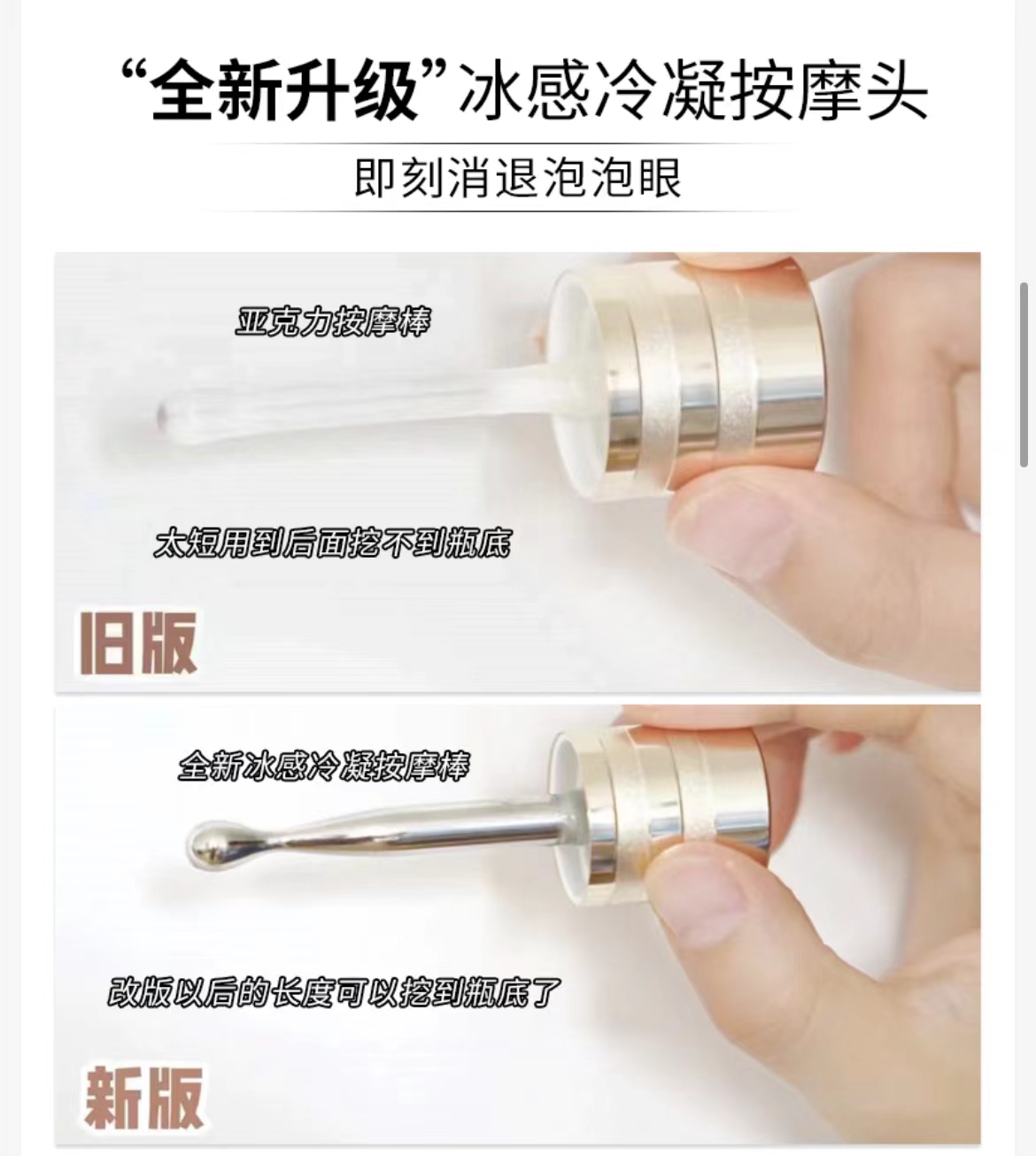 “全新升级”冰感冷凝按摩头

即刻消退泡泡眼

亚克力按摩棒

太短用到后面挖不到瓶底

旧版

全新冰感冷凝按摩棒

改版以后的长度可以挖到瓶底了

新版