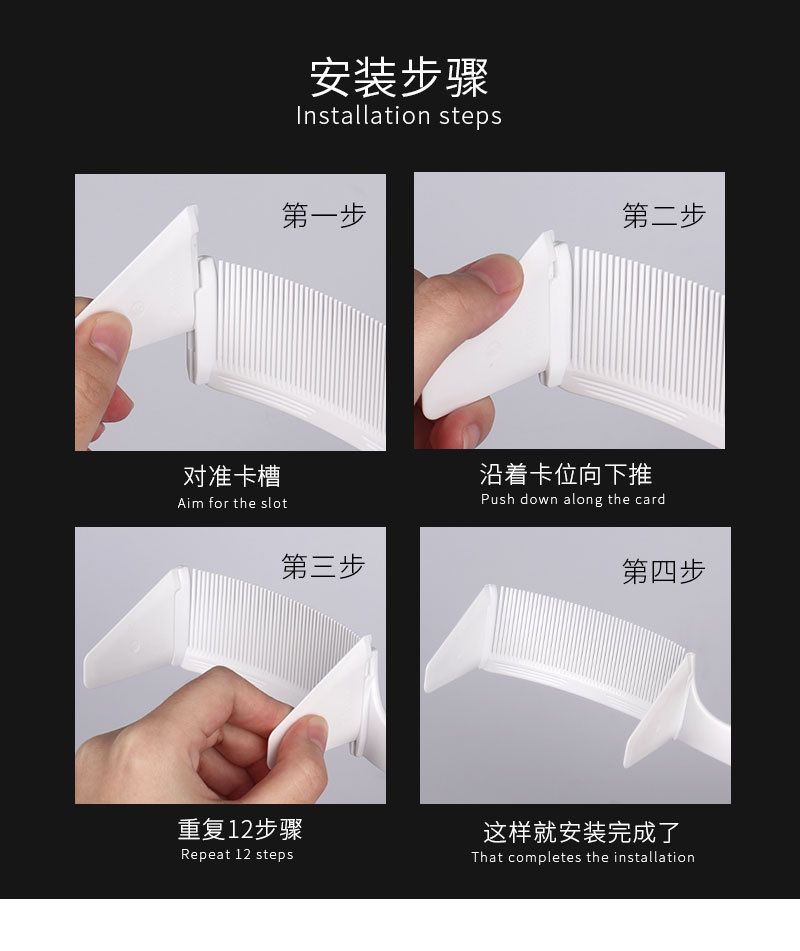 安装步骤
Installation steps

第一步

对准卡槽
Aim for the slot

第二步

沿着卡位向下推
Push down along the card

第三步

重复12步骤
Repeat 12 steps

第四步

这样就安装完成了
That completes the installation