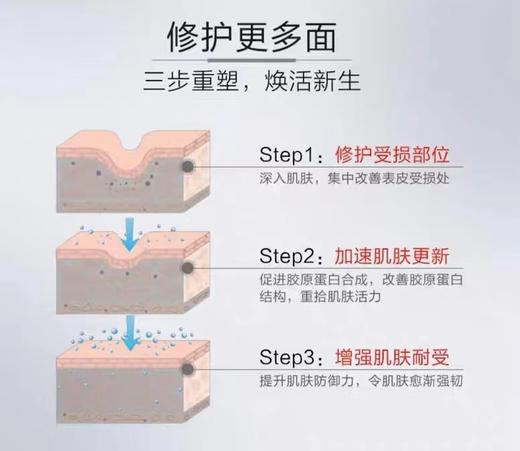 修护更多面

三步重塑，焕活新生

Step1：修护受损部位
深入肌肤，集中改善表皮受损处

Step2：加速肌肤更新
促进胶原蛋白合成，改善胶原蛋白结构，重拾肌肤活力

Step3：增强肌肤耐受
提升肌肤防御力，令肌肤愈渐强韧