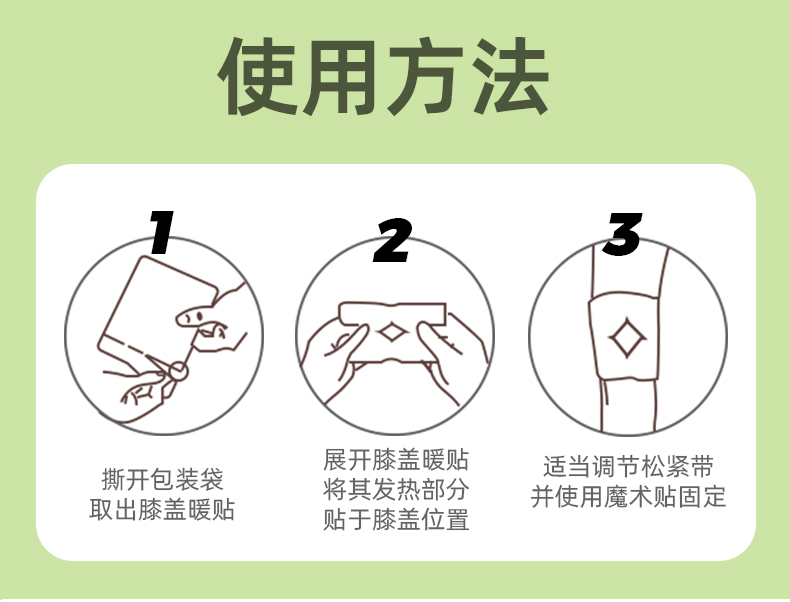 使用方法

1

撕开包装袋
取出膝盖暖贴

2

展开膝盖暖贴
将其发热部分
贴于膝盖位置

3

适当调节松紧带
并使用魔术贴固定