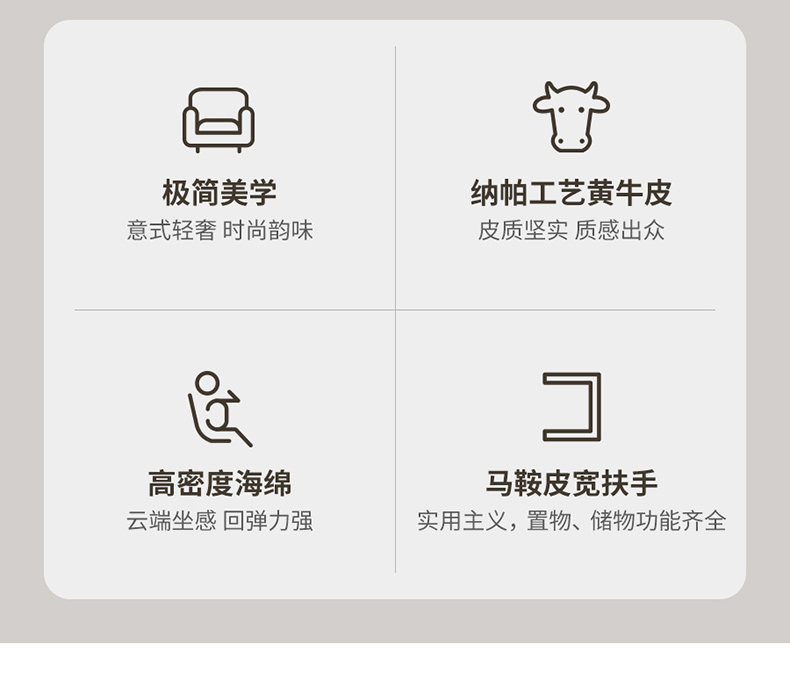 极简美学
意式轻奢 时尚韵味

纳帕工艺黄牛皮
皮质坚实 质感出众

高密度海绵
云端坐感 回弹力强

马鞍皮宽扶手
实用主义，置物、储物功能齐全