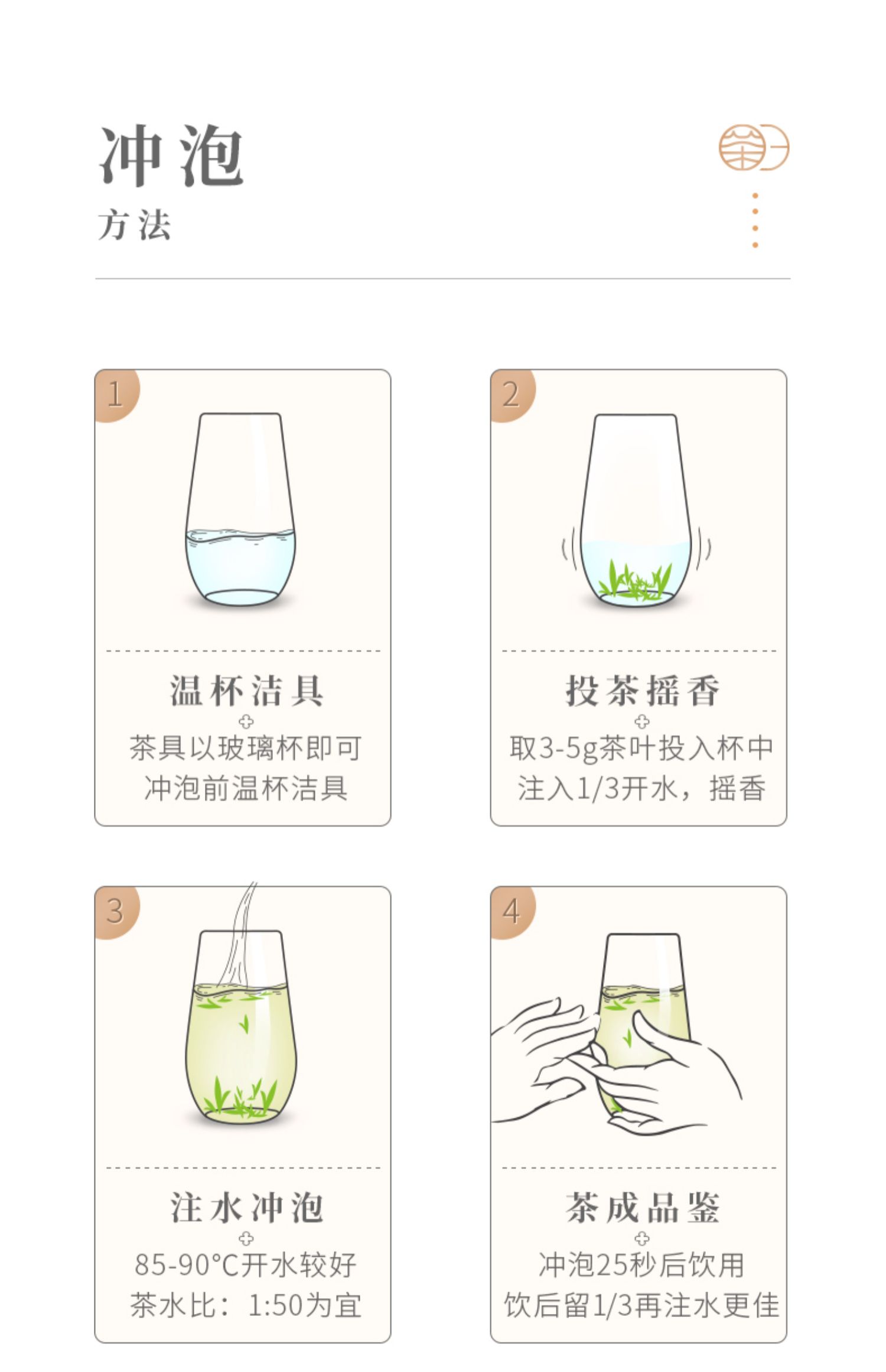 冲泡
方法

1

温杯洁具
茶具以玻璃杯即可
冲泡前温杯洁具

2

投茶摇香
取3-5g茶叶投入杯中
注入1/3开水，摇香

3

注水冲泡
85-90°C开水较好
茶水比：1:50为宜

4

茶成品鉴
冲泡25秒后饮用
饮后留1/3再注水更佳