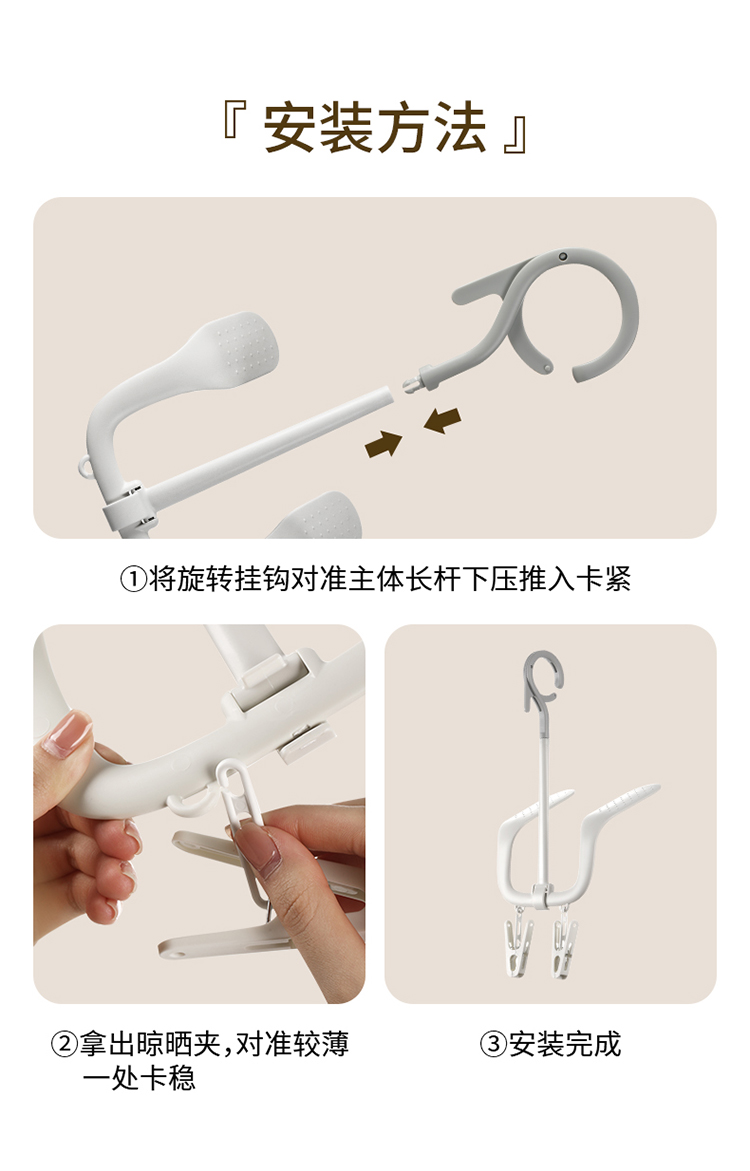 『 安装方法 』

①将旋转挂钩对准主体长杆下压推入卡紧

②拿出晾晒夹，对准较薄一处卡稳

③安装完成