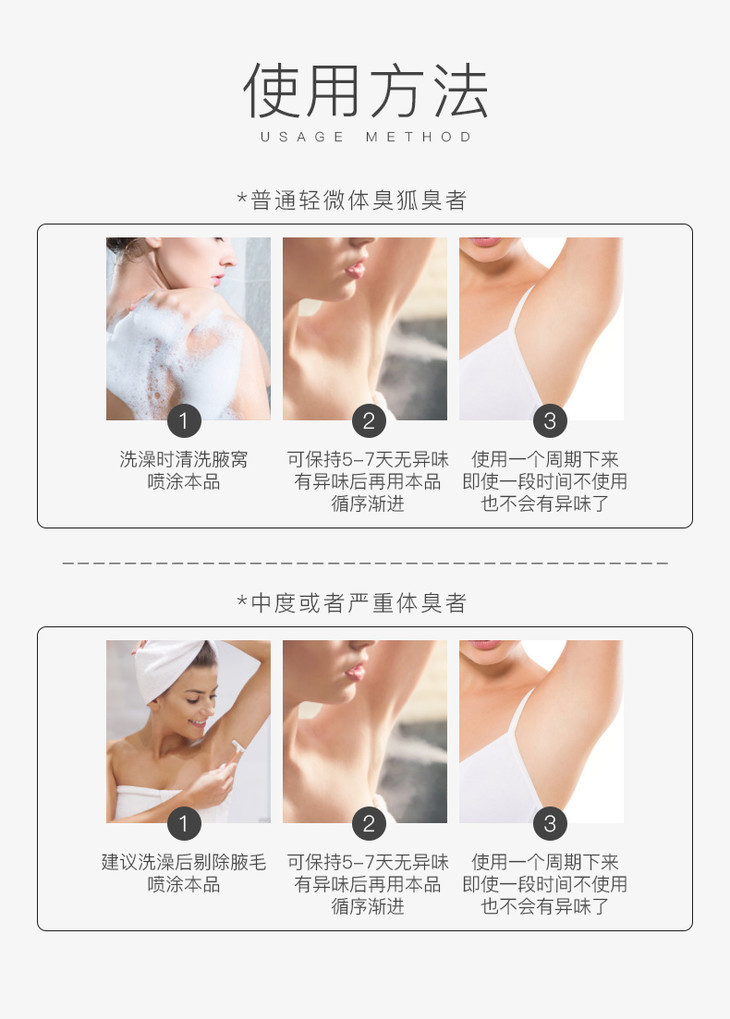 使用方法

USAGE METHOD

*普通轻微体臭狐臭者

1
洗澡时清洗腋窝
喷涂本品

2
可保持5-7天无异味
有异味后再用本品
循序渐进

3
使用一个周期下来
即使一段时间不使用
也不会有异味了

*中度或者严重体臭者

1
建议洗澡后剔除腋毛
喷涂本品

2
可保持5-7天无异味
有异味后再用本品
循序渐进

3
使用一个周期下来
即使一段时间不使用
也不会有异味了