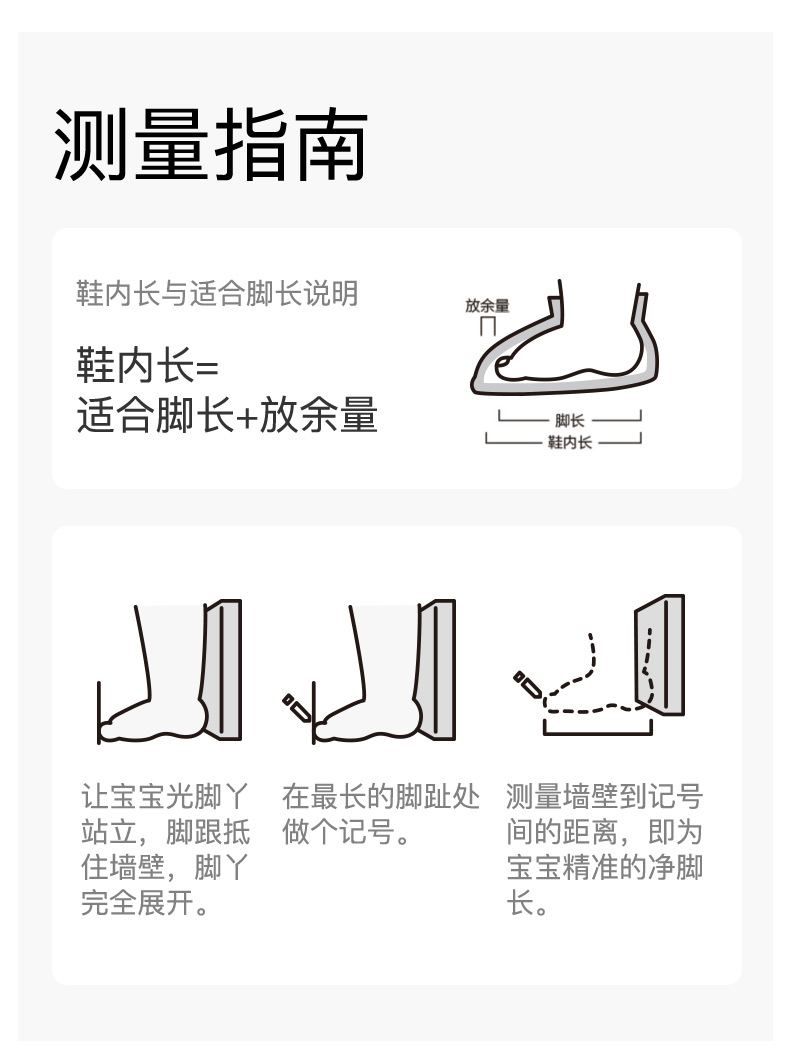 测量指南

鞋内长与适合脚长说明

鞋内长=
适合脚长+放余量

放余量

脚长

鞋内长

让宝宝光脚丫站立，脚跟抵住墙壁，脚丫完全展开。

在最长的脚趾处做个记号。

测量墙壁到记号间的距离，即为宝宝精准的净脚长。