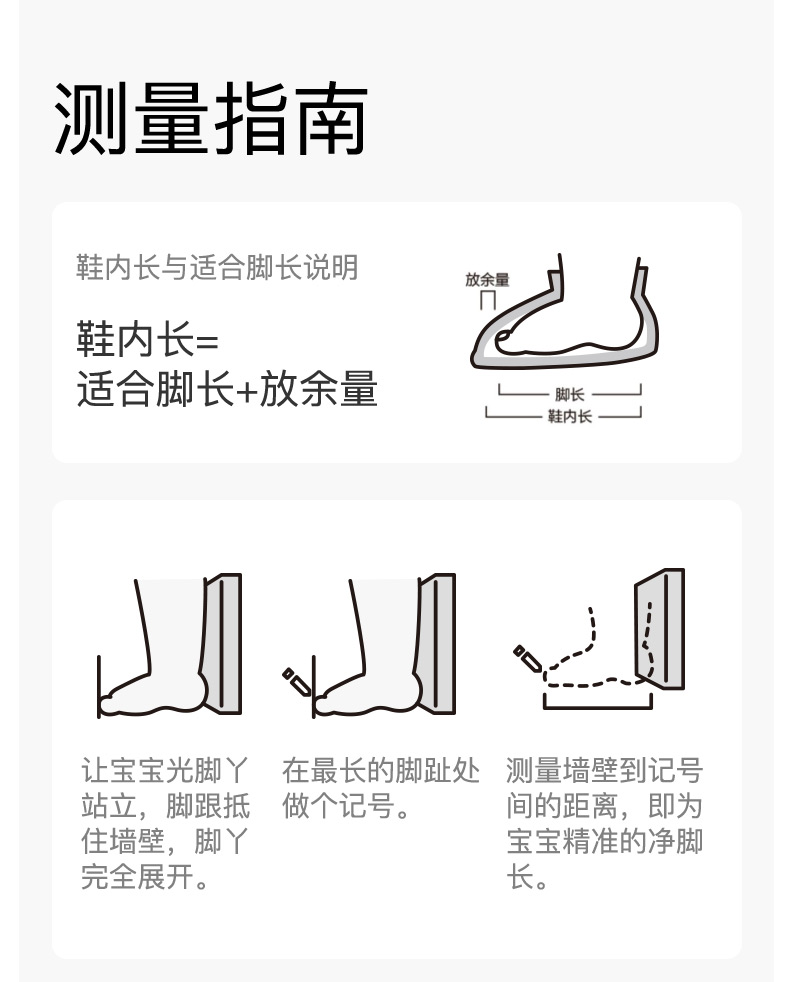 测量指南

鞋内长与适合脚长说明

鞋内长=
适合脚长+放余量

放余量

脚长

鞋内长

让宝宝光脚丫站立，脚跟抵住墙壁，脚丫完全展开。

在最长的脚趾处做个记号。

测量墙壁到记号间的距离，即为宝宝精准的净脚长。