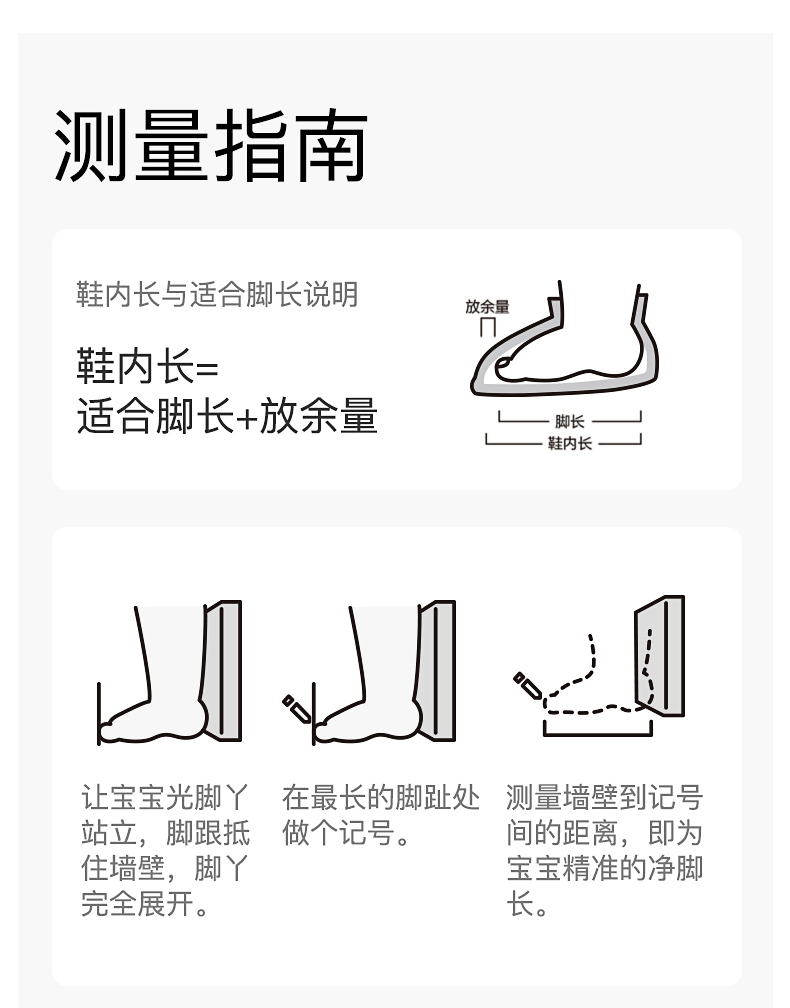 测量指南

鞋内长与适合脚长说明

鞋内长=
适合脚长+放余量

放余量

脚长

鞋内长

让宝宝光脚丫站立，脚跟抵住墙壁，脚丫完全展开。

在最长的脚趾处做个记号。

测量墙壁到记号间的距离，即为宝宝精准的净脚长。