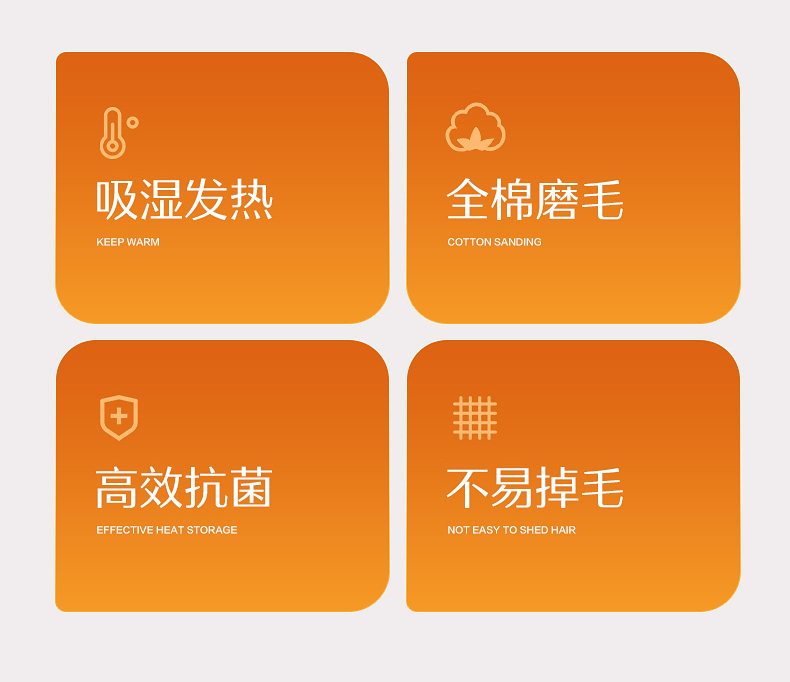 吸湿发热
KEEP WARM

全棉磨毛
COTTON SANDING

高效抗菌
EFFECTIVE HEAT STORAGE

不易掉毛
NOT EASY TO SHED HAIR