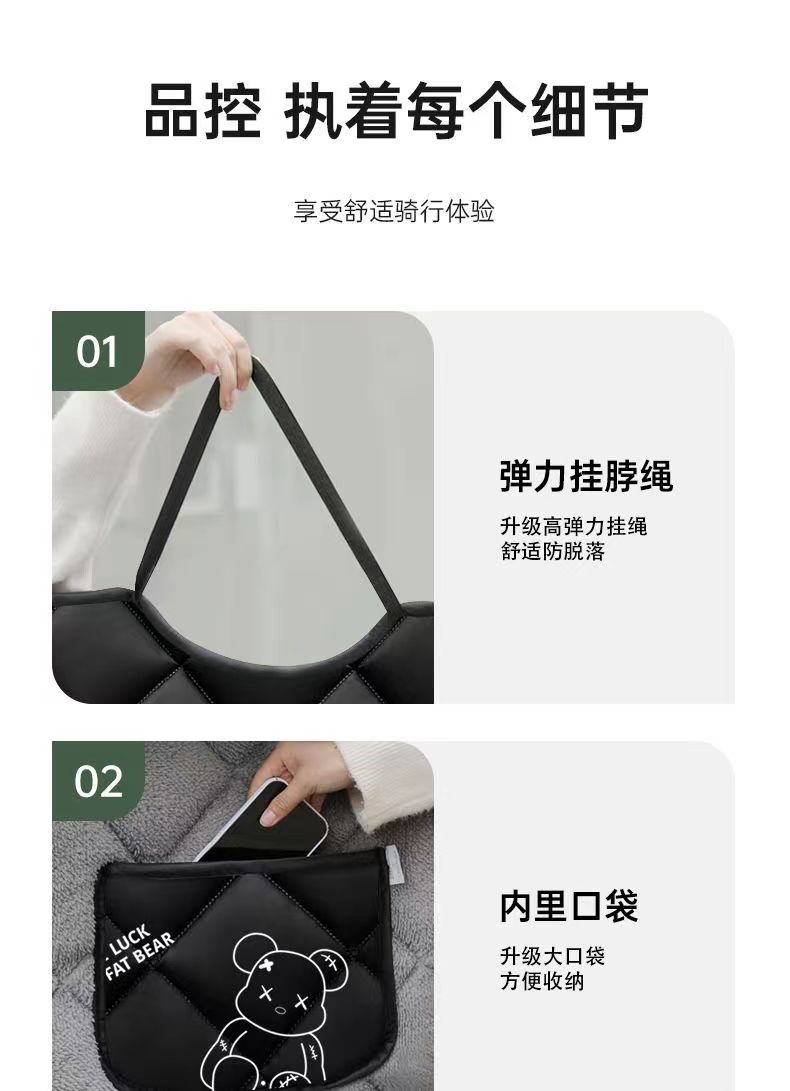 品控 执着每个细节

享受舒适骑行体验

01

弹力挂脖绳

升级高弹力挂绳
舒适防脱落

02

LUCK
FAT BEAR

内里口袋

升级大口袋
方便收纳