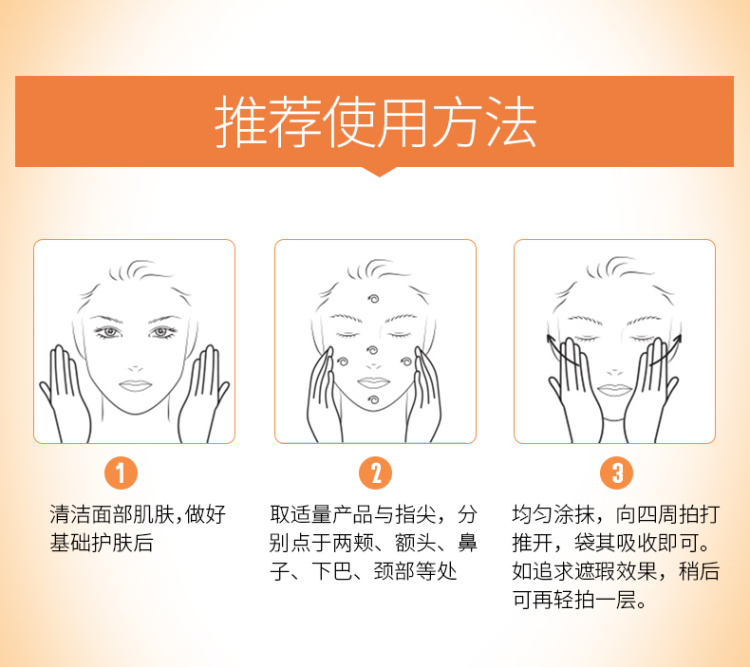 推荐使用方法

1

清洁面部肌肤,做好基础护肤后

2

取适量产品与指尖，分别点于两颊、额头、鼻子、下巴、颈部等处

3

均匀涂抹，向四周拍打推开，袋其吸收即可。如追求遮瑕效果，稍后可再轻拍一层。