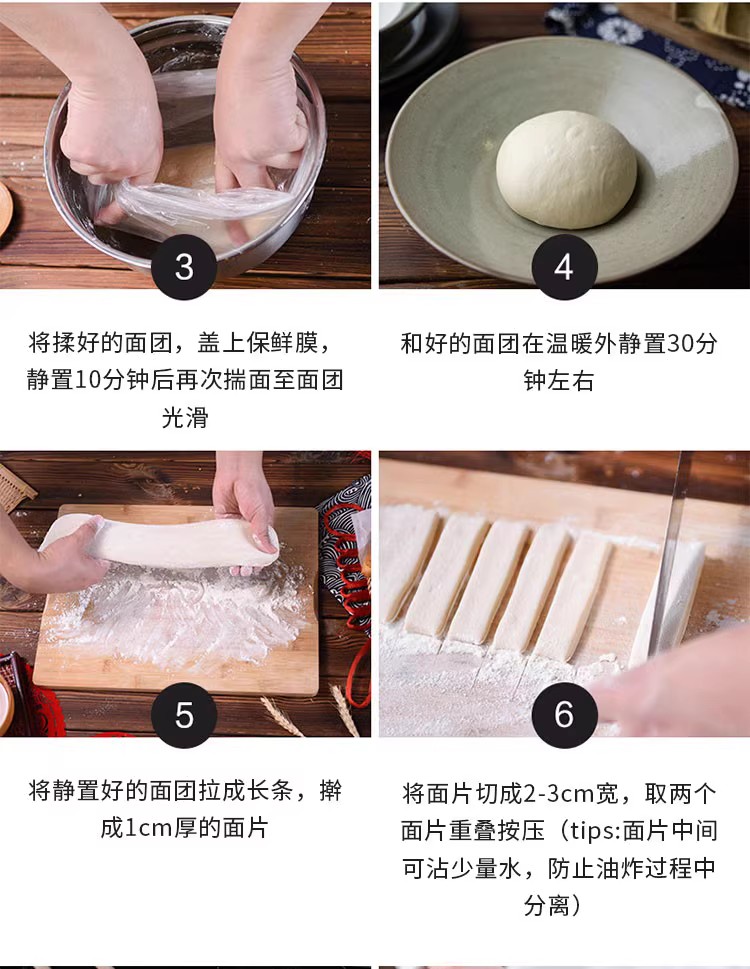 3

将揉好的面团，盖上保鲜膜，静置10分钟后再次揣面至面团光滑

4

和好的面团在温暖外静置30分钟左右

5

将静置好的面团拉成长条，擀成1cm厚的面片

6

将面片切成2-3cm宽，取两个面片重叠按压（tips:面片中间可沾少量水，防止油炸过程中分离）