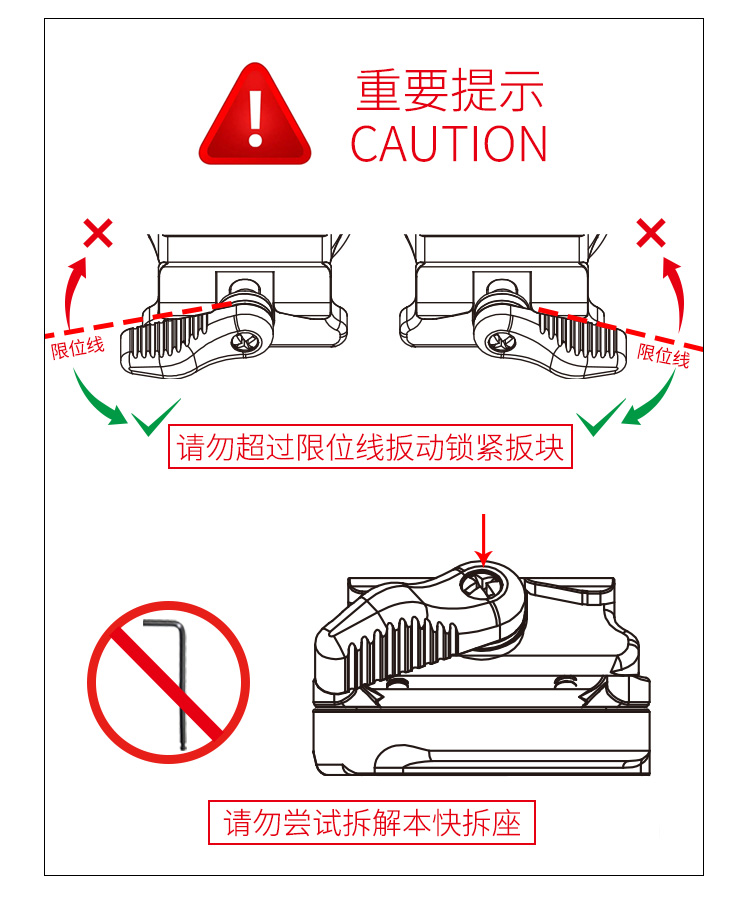 重要提示
CAUTION

限位线

限位线

请勿超过限位线扳动锁紧扳块

请勿尝试拆解本快拆座