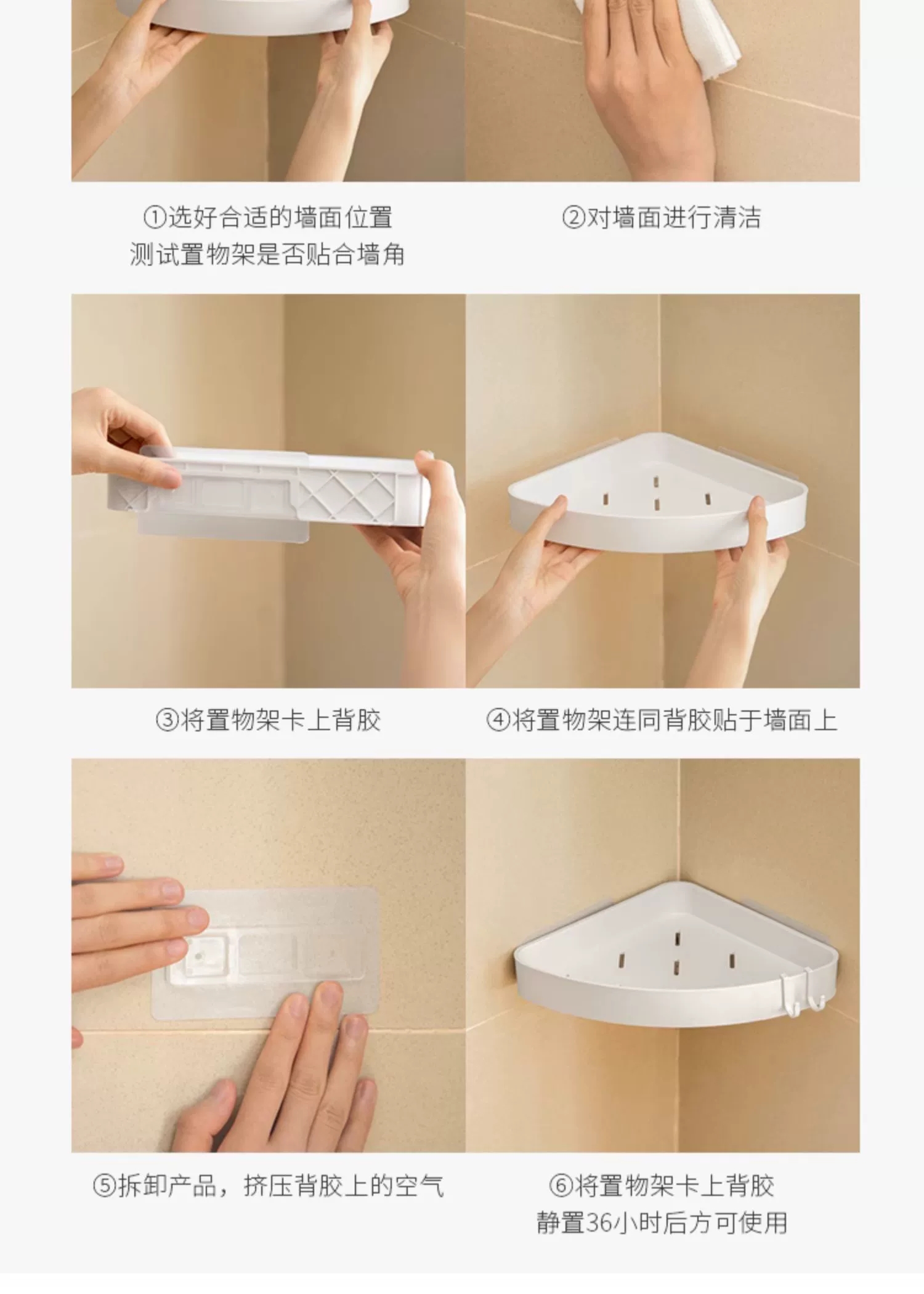 ①选好合适的墙面位置
测试置物架是否贴合墙角

②对墙面进行清洁

③将置物架卡上背胶

④将置物架连同背胶贴于墙面上

⑤拆卸产品，挤压背胶上的空气

⑥将置物架卡上背胶
静置36小时后方可使用