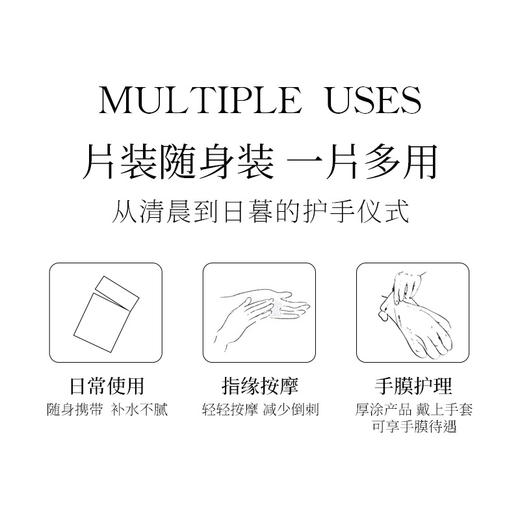 MULTIPLE USES
片装随身装 一片多用
从清晨到日暮的护手仪式

日常使用
随身携带 补水不腻

指缘按摩
轻轻按摩 减少倒刺

手膜护理
厚涂产品 戴上手套
可享手膜待遇