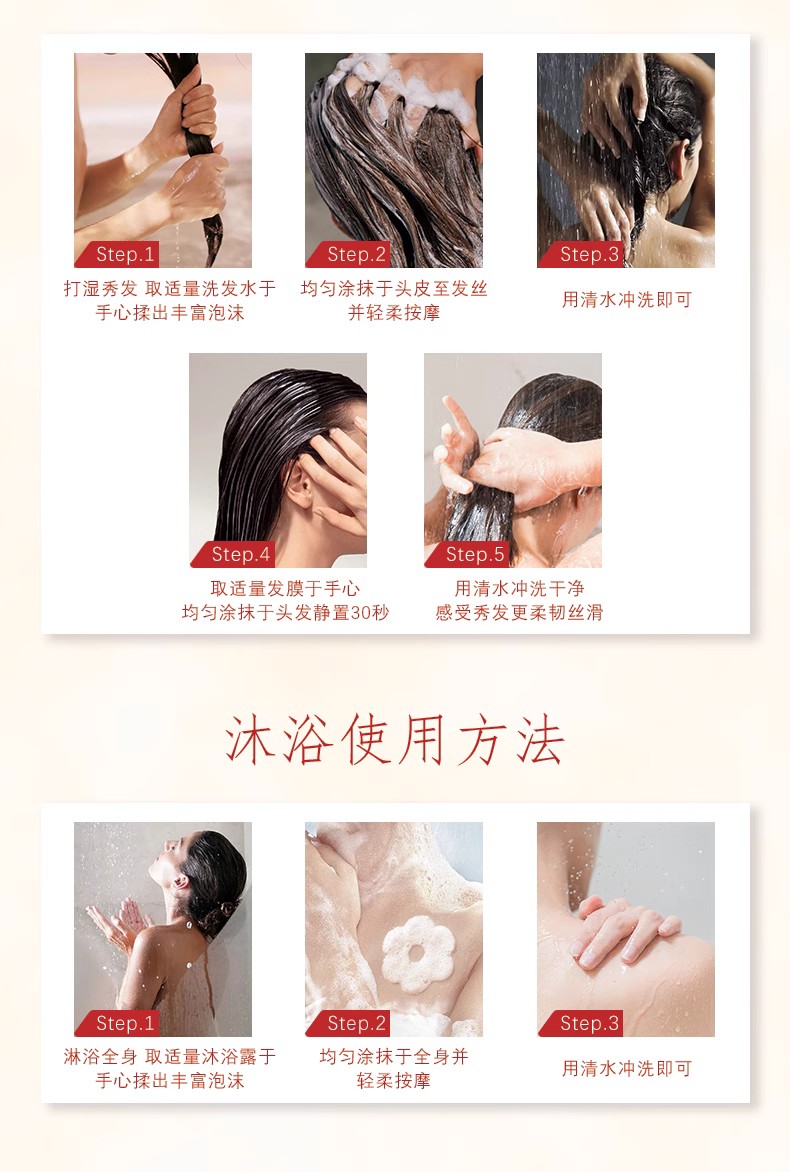 Step.1
打湿秀发 取适量洗发水于手心揉出丰富泡沫

Step.2
均匀涂抹于头皮至发丝并轻柔按摩

Step.3
用清水冲洗即可

Step.4
取适量发膜于手心
均匀涂抹于头发静置30秒

Step.5
用清水冲洗干净
感受秀发更柔韧丝滑

沐浴使用方法

Step.1
淋浴全身 取适量沐浴露于手心揉出丰富泡沫

Step.2
均匀涂抹于全身并轻柔按摩

Step.3
用清水冲洗即可