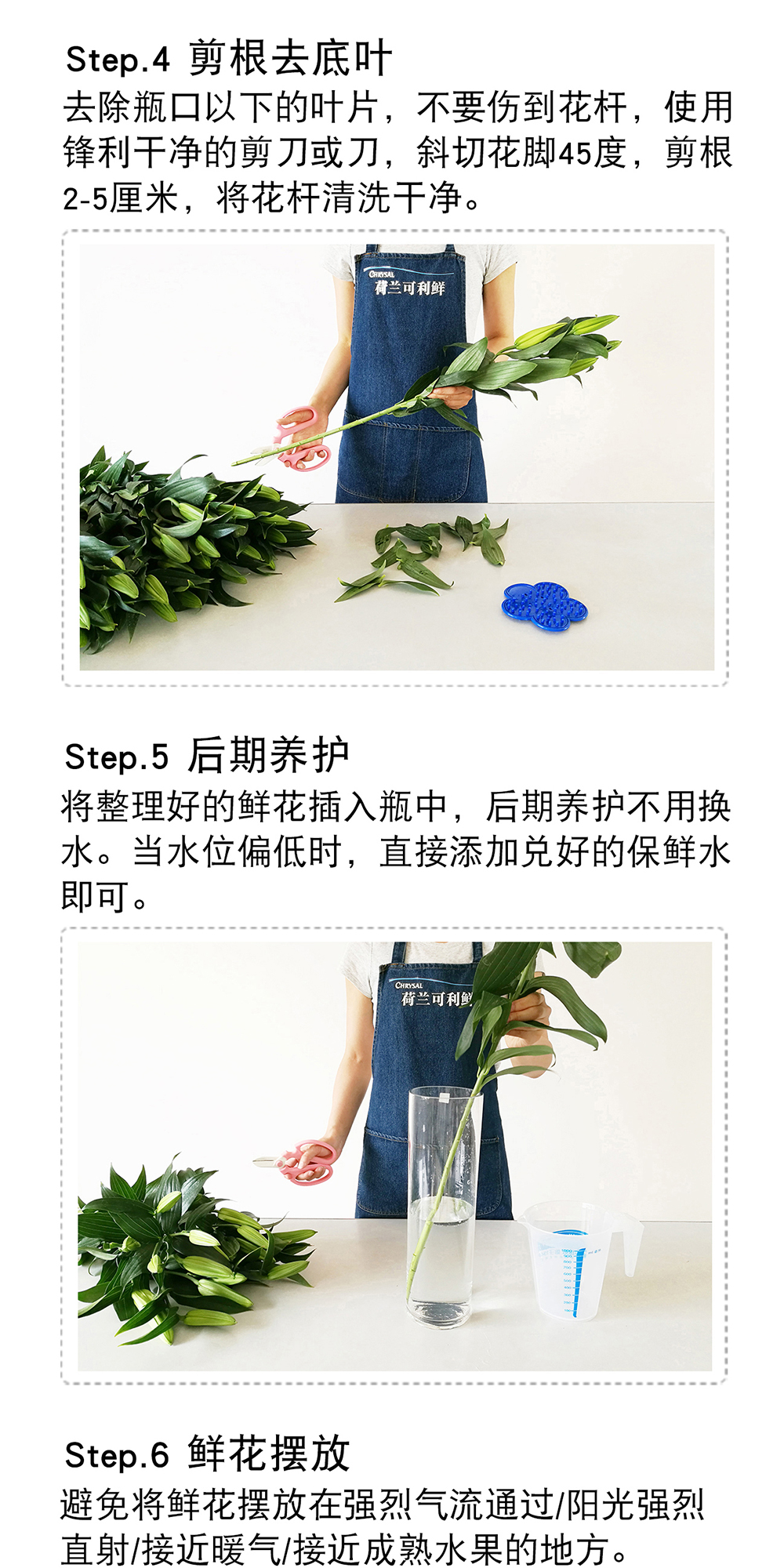 Step.4 剪根去底叶

去除瓶口以下的叶片，不要伤到花杆，使用锋利干净的剪刀或刀，斜切花脚45度，剪根2-5厘米，将花杆清洗干净。

CHRYSAL
荷兰可利鲜

Step.5 后期养护

将整理好的鲜花插入瓶中，后期养护不用换水。当水位偏低时，直接添加兑好的保鲜水即可。

CHRYSAL
荷兰可利鲜

Step.6 鲜花摆放

避免将鲜花摆放在强烈气流通过/阳光强烈直射/接近暖气/接近成熟水果的地方。