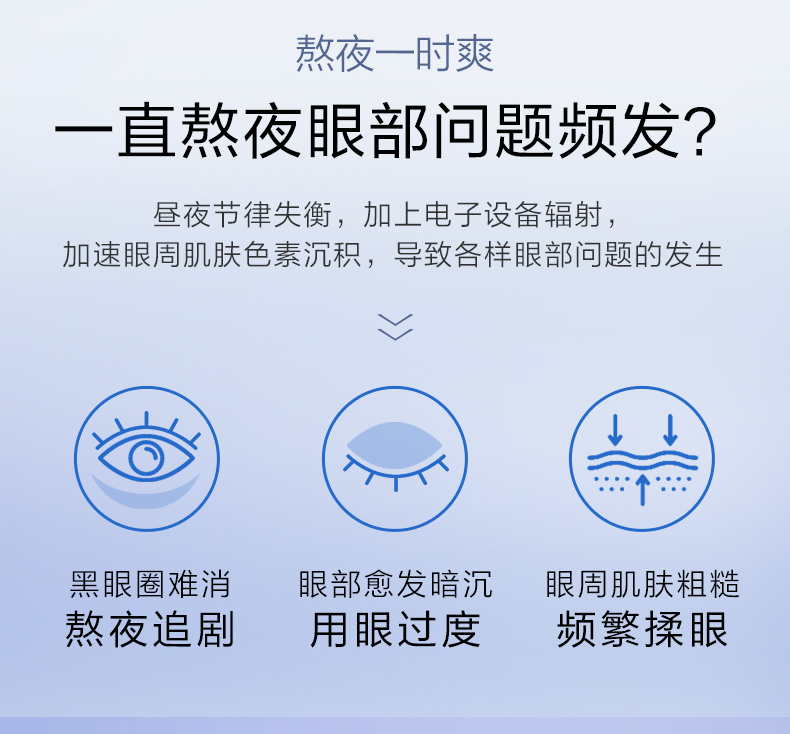 熬夜一时爽

一直熬夜眼部问题频发?

昼夜节律失衡，加上电子设备辐射，
加速眼周肌肤色素沉积，导致各样眼部问题的发生

黑眼圈难消
熬夜追剧

眼部愈发暗沉
用眼过度

眼周肌肤粗糙
频繁揉眼