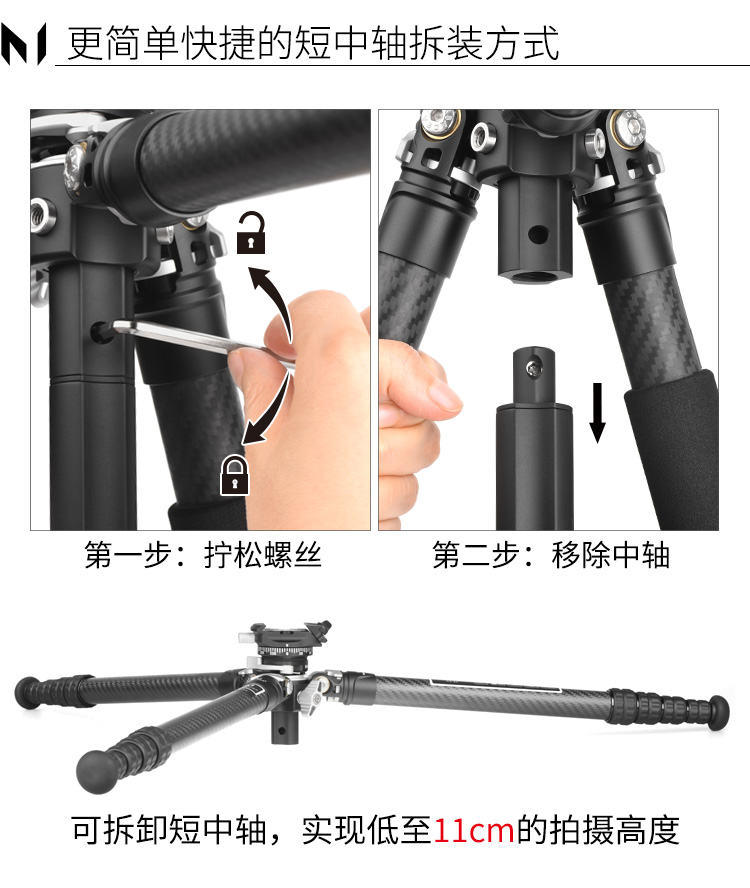 更简单快捷的短中轴拆装方式

第一步：拧松螺丝

第二步：移除中轴

可拆卸短中轴，实现低至11cm的拍摄高度