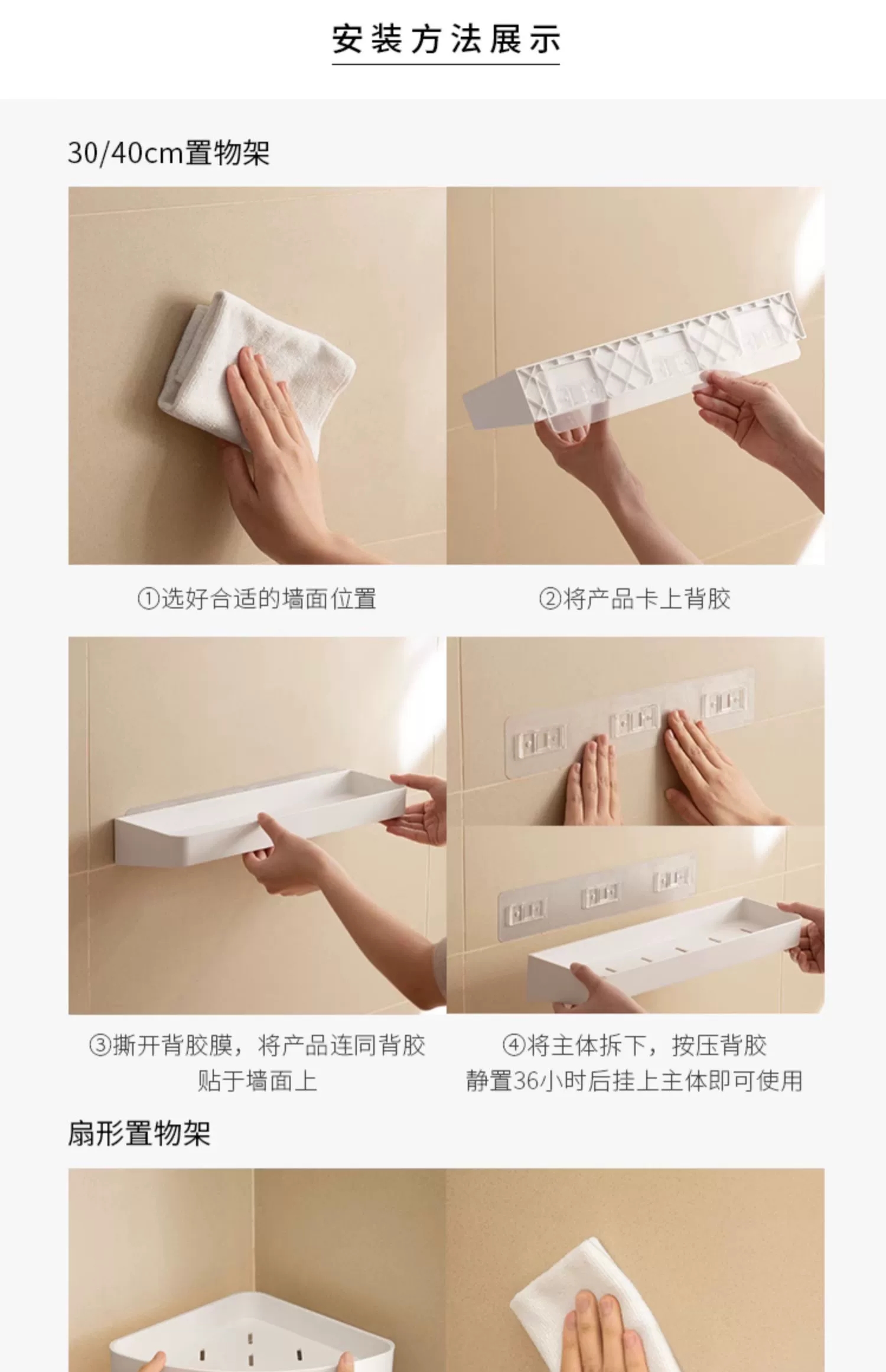 安装方法展示

30/40cm置物架

①选好合适的墙面位置

②将产品卡上背胶

③撕开背胶膜，将产品连同背胶贴于墙面上

④将主体拆下，按压背胶
静置36小时后挂上主体即可使用

扇形置物架