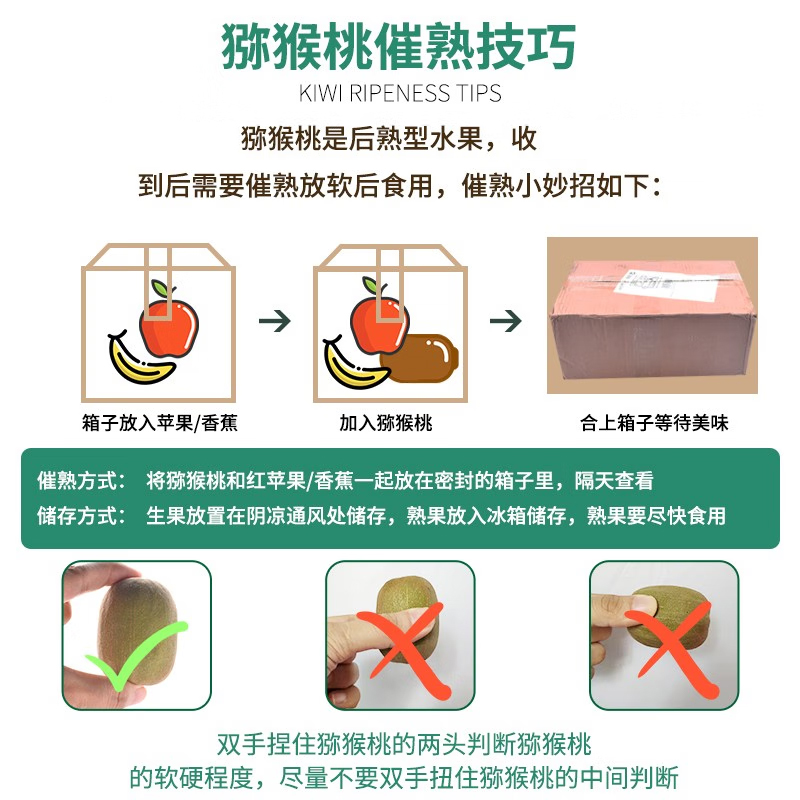 猕猴桃催熟技巧

KIWI RIPENESS TIPS

猕猴桃是后熟型水果，收到后需要催熟放软后食用，催熟小妙招如下：

箱子放入苹果/香蕉

加入猕猴桃

合上箱子等待美味

催熟方式： 将猕猴桃和红苹果/香蕉一起放在密封的箱子里，隔天查看

储存方式： 生果放置在阴凉通风处储存，熟果放入冰箱储存，熟果要尽快食用

双手捏住猕猴桃的两头判断猕猴桃的软硬程度，尽量不要双手扭住猕猴桃的中间判断